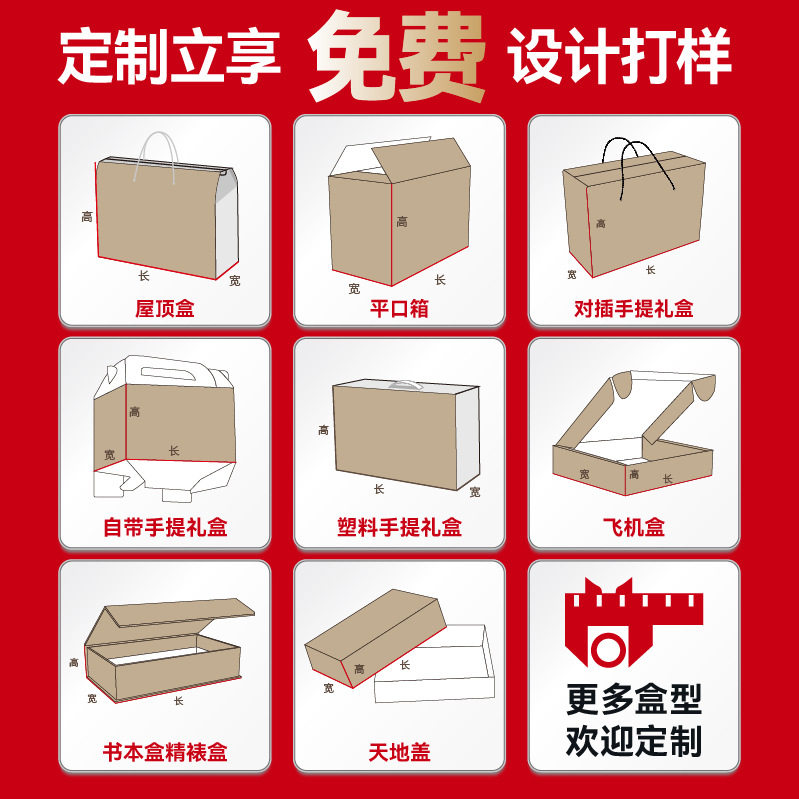 定制立享 免费 设计打样

高
长
宽
屋顶盒

高
宽
长
平口箱

高
宽
长
对插手提礼盒

高
宽
长
自带手提礼盒

高
长
宽
塑料手提礼盒

宽
高
长
飞机盒

高
宽
长
书本盒精裱盒

高
长
宽
天地盖

更多盒型
欢迎定制