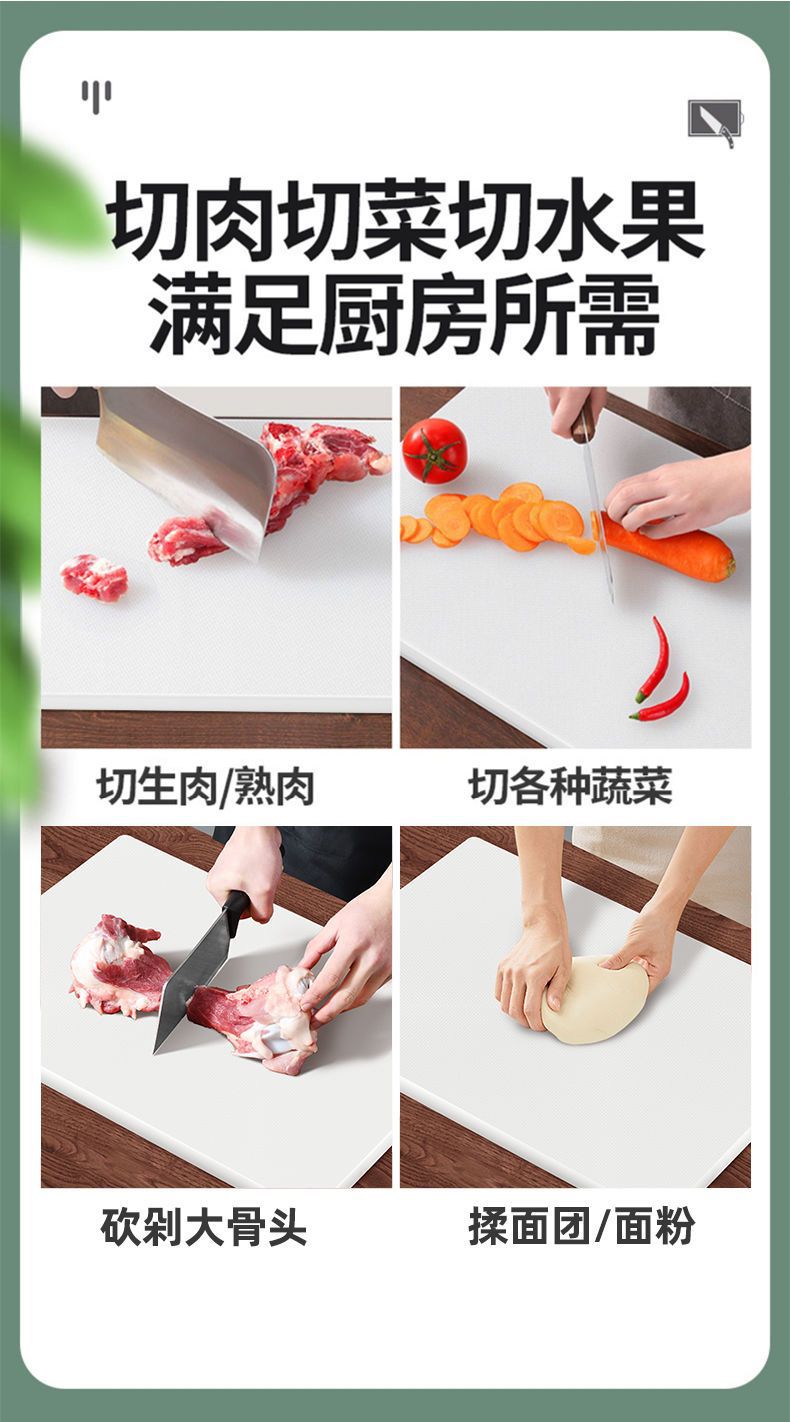 切肉切菜切水果
满足厨房所需

切生肉/熟肉

切各种蔬菜

砍剁大骨头

揉面团/面粉