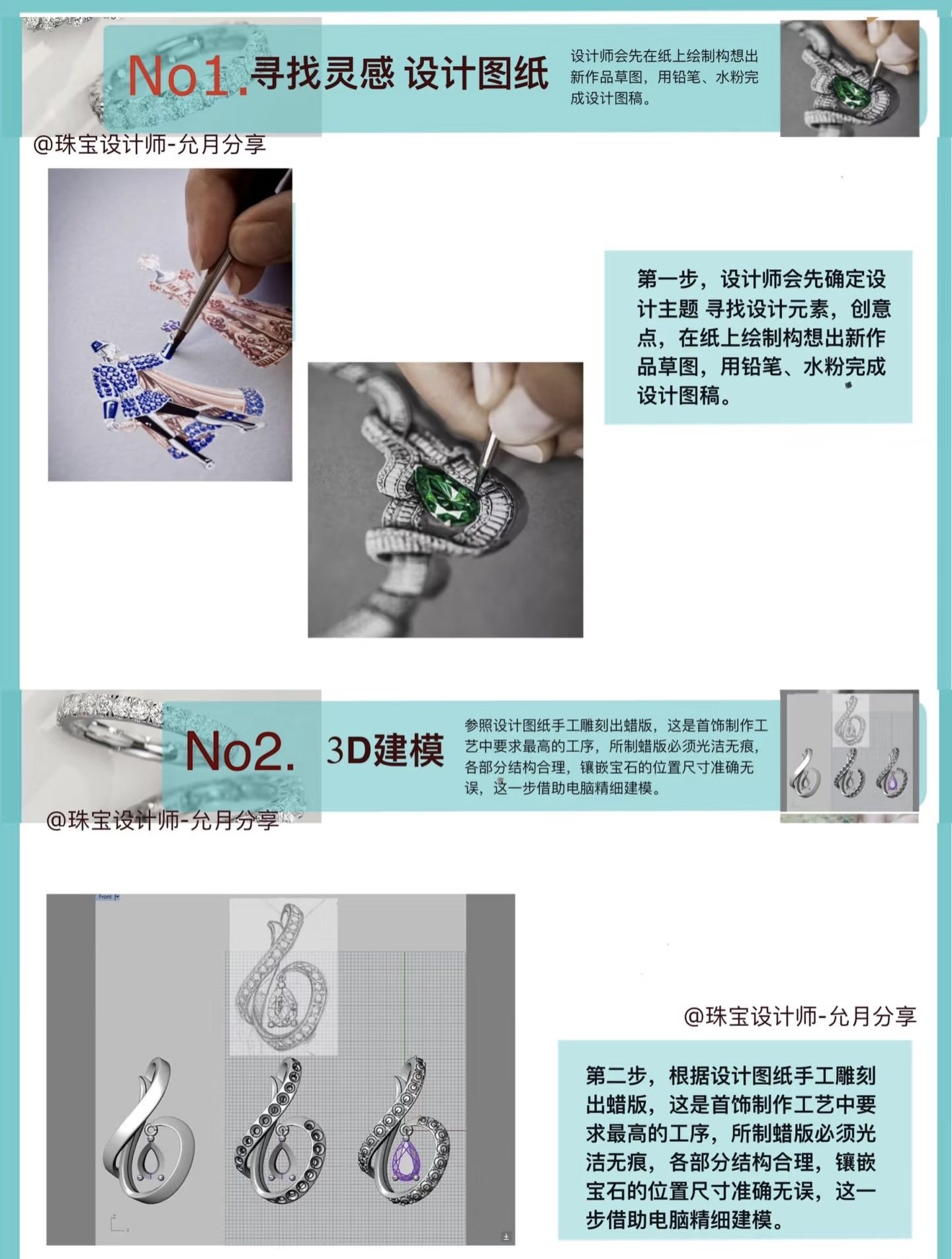 No1. 寻找灵感 设计图纸

设计师会先在纸上绘制构想出新作品草图，用铅笔、水粉完成设计图稿。

@珠宝设计师-允月分享

第一步，设计师会先确定设计主题 寻找设计元素，创意点，在纸上绘制构想出新作品草图，用铅笔、水粉完成设计图稿。

No2. 3D建模

参照设计图纸手工雕刻出蜡版，这是首饰制作工艺中要求最高的工序，所制蜡版必须光洁无痕，各部分结构合理，镶嵌宝石的位置尺寸准确无误，这一步借助电脑精细建模。

@珠宝设计师-允月分享

Front

@珠宝设计师-允月分享

第二步，根据设计图纸手工雕刻出蜡版，这是首饰制作工艺中要求最高的工序，所制蜡版必须光洁无痕，各部分结构合理，镶嵌宝石的位置尺寸准确无误，这一步借助电脑精细建模。