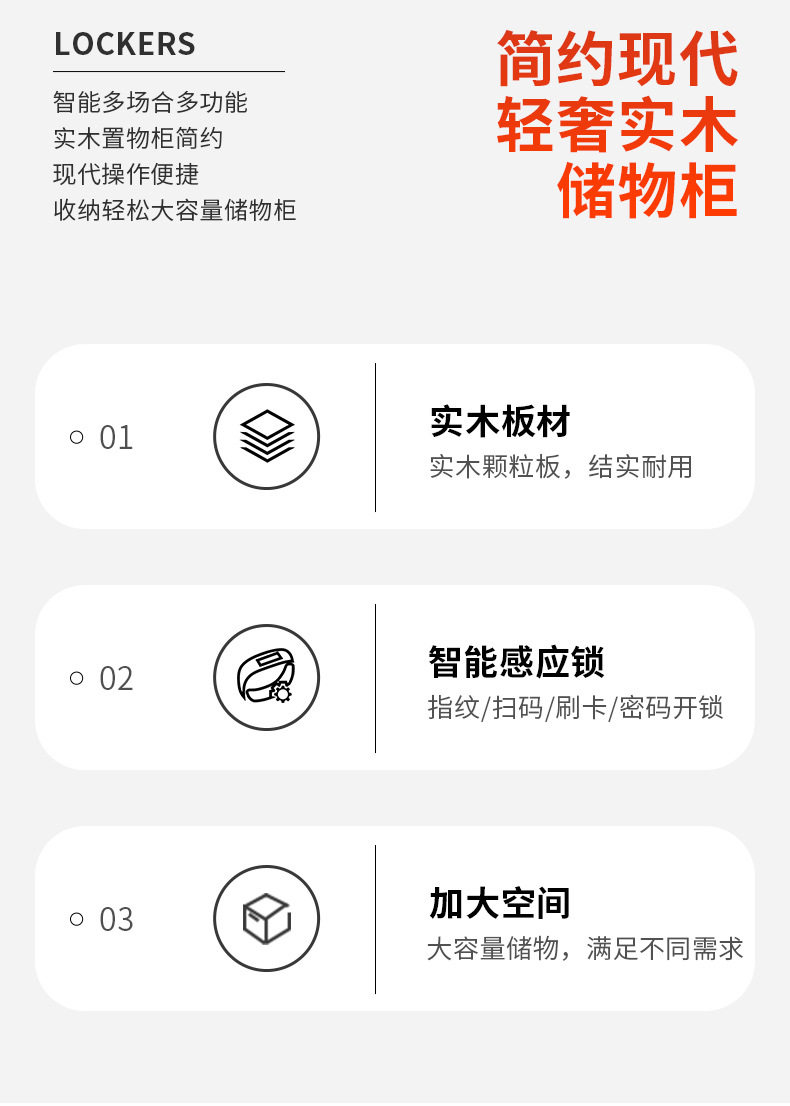 LOCKERS

智能多场合多功能
实木置物柜简约
现代操作便捷
收纳轻松大容量储物柜

简约现代
轻奢实木
储物柜

○ 01

实木板材
实木颗粒板，结实耐用

○ 02

智能感应锁
指纹/扫码/刷卡/密码开锁

○ 03

加大空间
大容量储物，满足不同需求