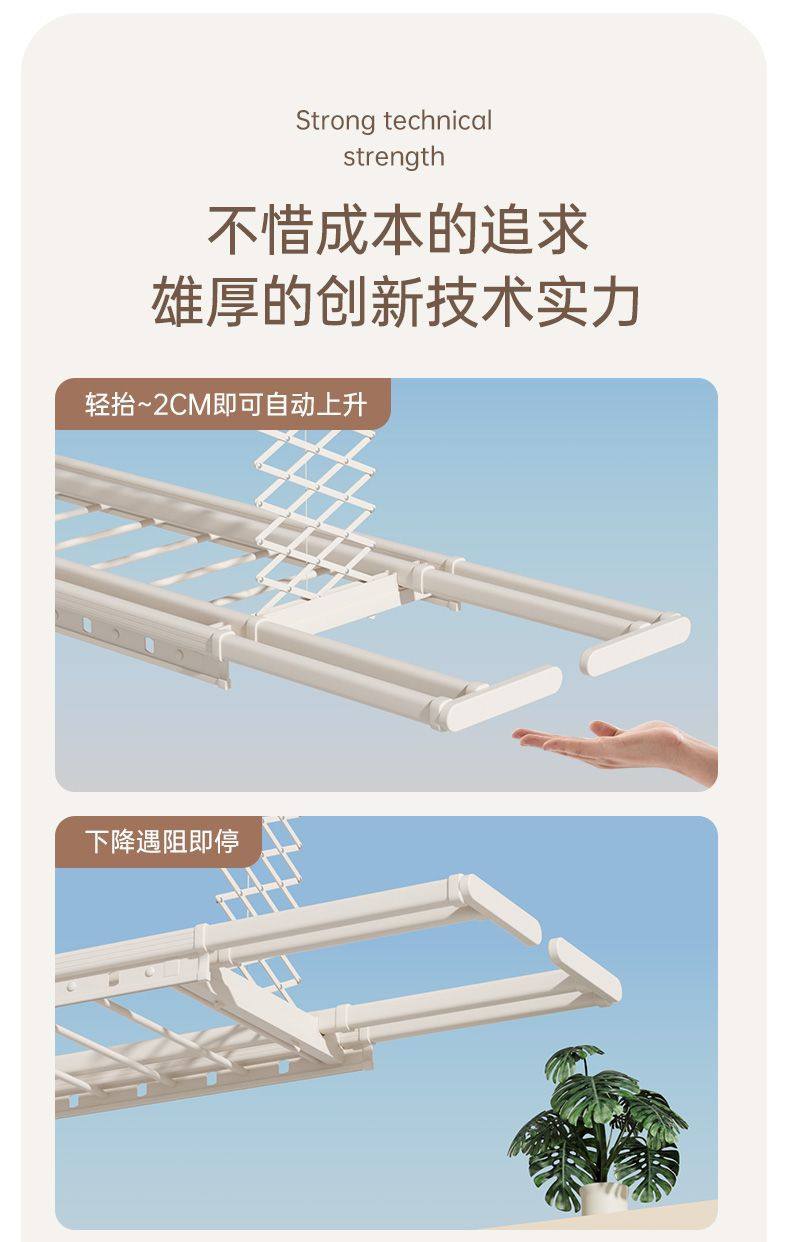 Strong technical strength

不惜成本的追求
雄厚的创新技术实力

轻抬~2CM即可自动上升

下降遇阻即停