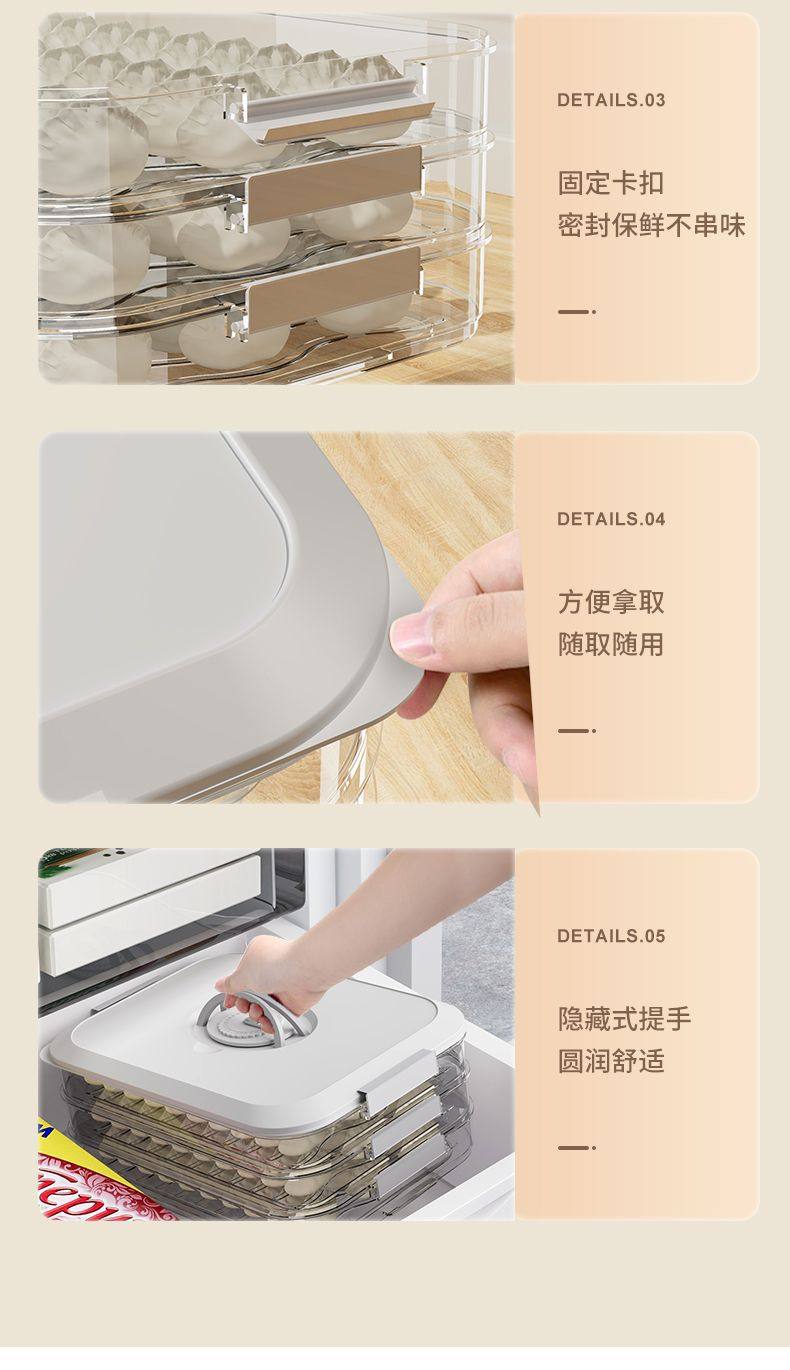 DETAILS.03

固定卡扣
密封保鲜不串味

DETAILS.04

方便拿取
随取随用

DETAILS.05

隐藏式提手
圆润舒适