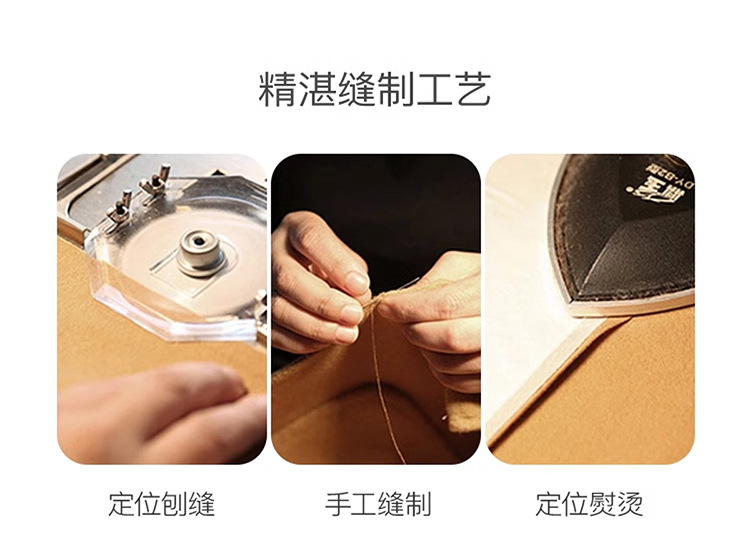 精湛缝制工艺

定位刨缝

手工缝制

定位熨烫