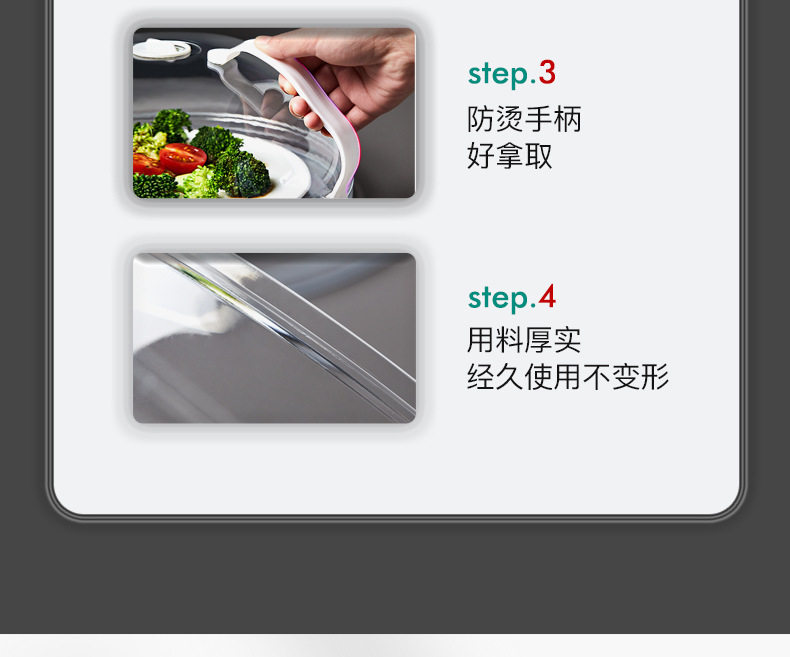 step.3
防烫手柄
好拿取

step.4
用料厚实
经久使用不变形