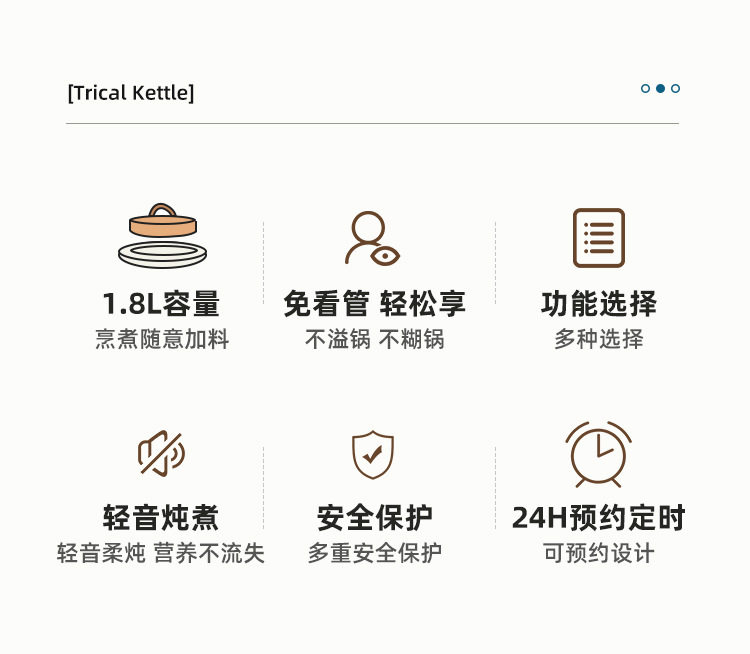 [Trical Kettle]

1.8L容量
烹煮随意加料

免看管 轻松享
不溢锅 不糊锅

功能选择
多种选择

轻音炖煮
轻音柔炖 营养不流失

安全保护
多重安全保护

24H预约定时
可预约设计