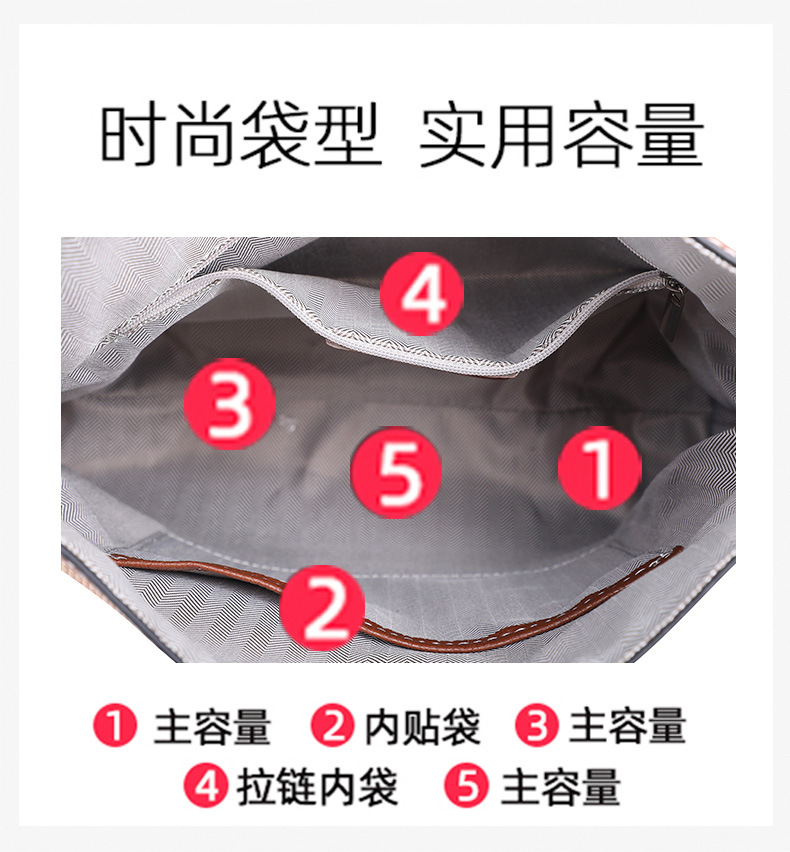 时尚袋型 实用容量

4
3
5
1
2

1 主容量 2 内贴袋 3 主容量
4 拉链内袋 5 主容量