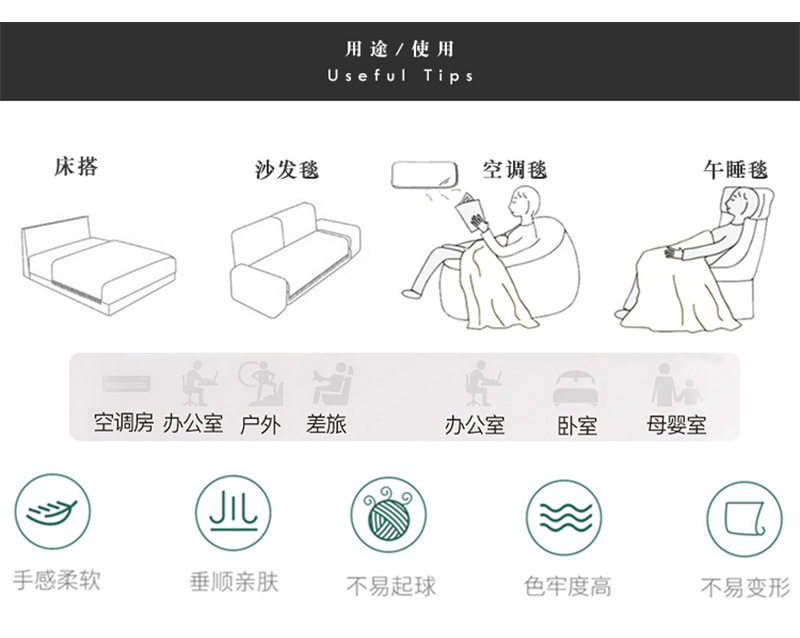 用途 / 使用
Useful Tips

床搭
沙发毯
空调毯
午睡毯

空调房 办公室 户外 差旅 办公室 卧室 母婴室

手感柔软
垂顺亲肤
不易起球
色牢度高
不易变形