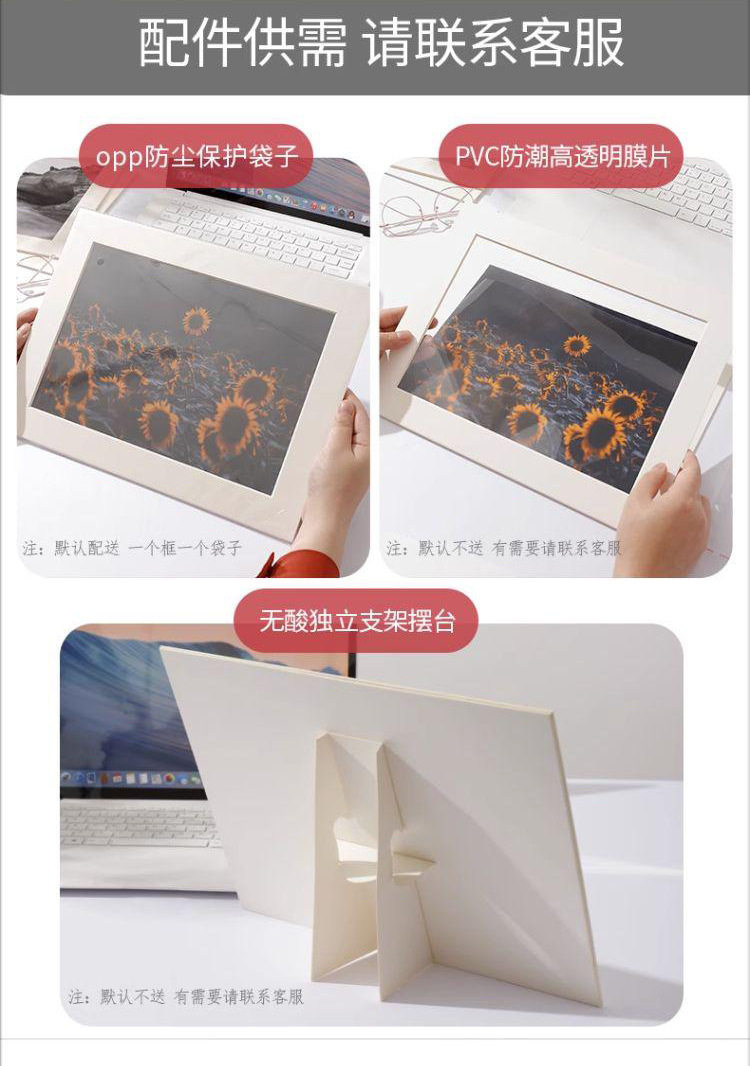 配件供需 请联系客服

opp防尘保护袋子

注：默认配送 一个框一个袋子

PVC防潮高透明膜片

注：默认不送 有需要请联系客服

无酸独立支架摆台

注：默认不送 有需要请联系客服