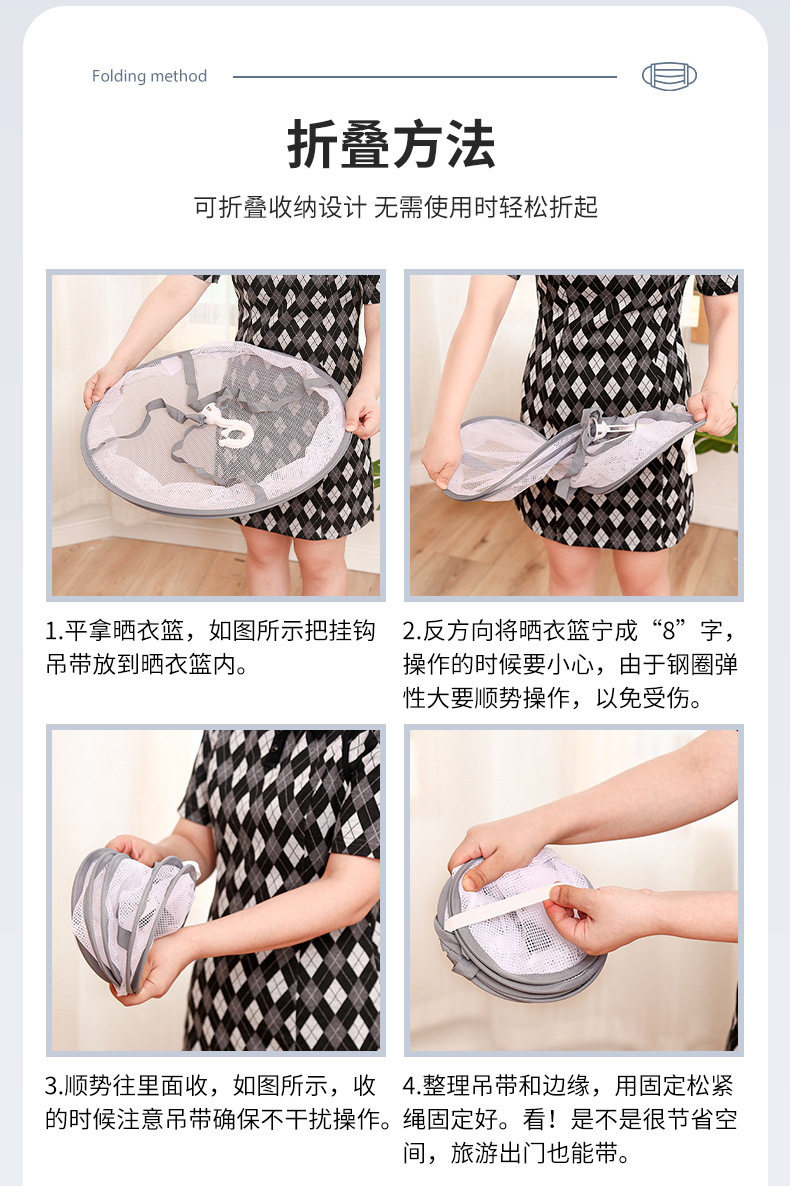 Folding method

折叠方法

可折叠收纳设计 无需使用时轻松折起

1.平拿晒衣篮，如图所示把挂钩吊带放到晒衣篮内。

2.反方向将晒衣篮宁成“8”字，操作的时候要小心，由于钢圈弹性大要顺势操作，以免受伤。

3.顺势往里面收，如图所示，收的时候注意吊带确保不干扰操作。

4.整理吊带和边缘，用固定松紧绳固定好。看！是不是很节省空间，旅游出门也能带。