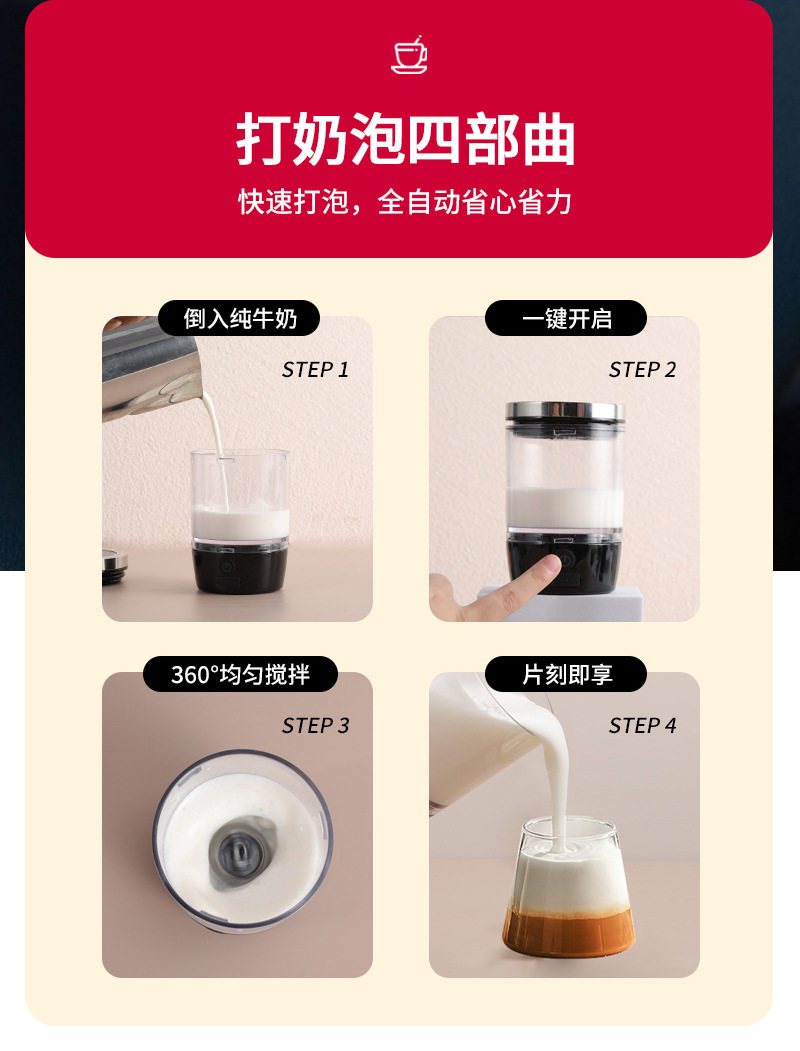 打奶泡四部曲

快速打泡，全自动省心省力

倒入纯牛奶

STEP 1

一键开启

STEP 2

360°均匀搅拌

STEP 3

片刻即享

STEP 4