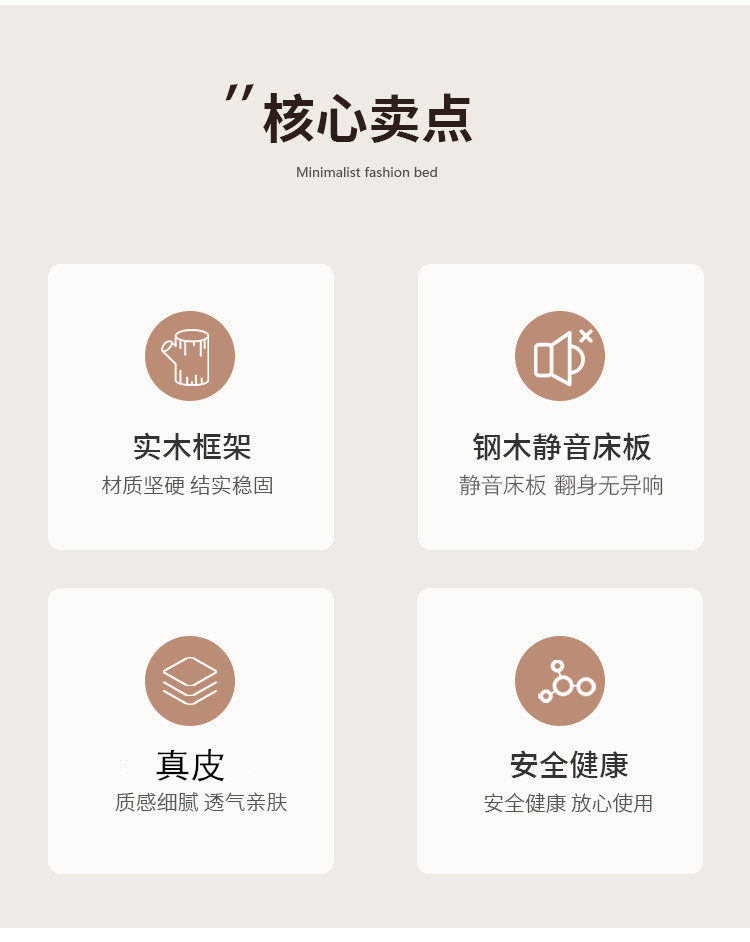 "核心卖点

Minimalist fashion bed

实木框架

材质坚硬 结实稳固

钢木静音床板

静音床板 翻身无异响

真皮

质感细腻 透气亲肤

安全健康

安全健康 放心使用