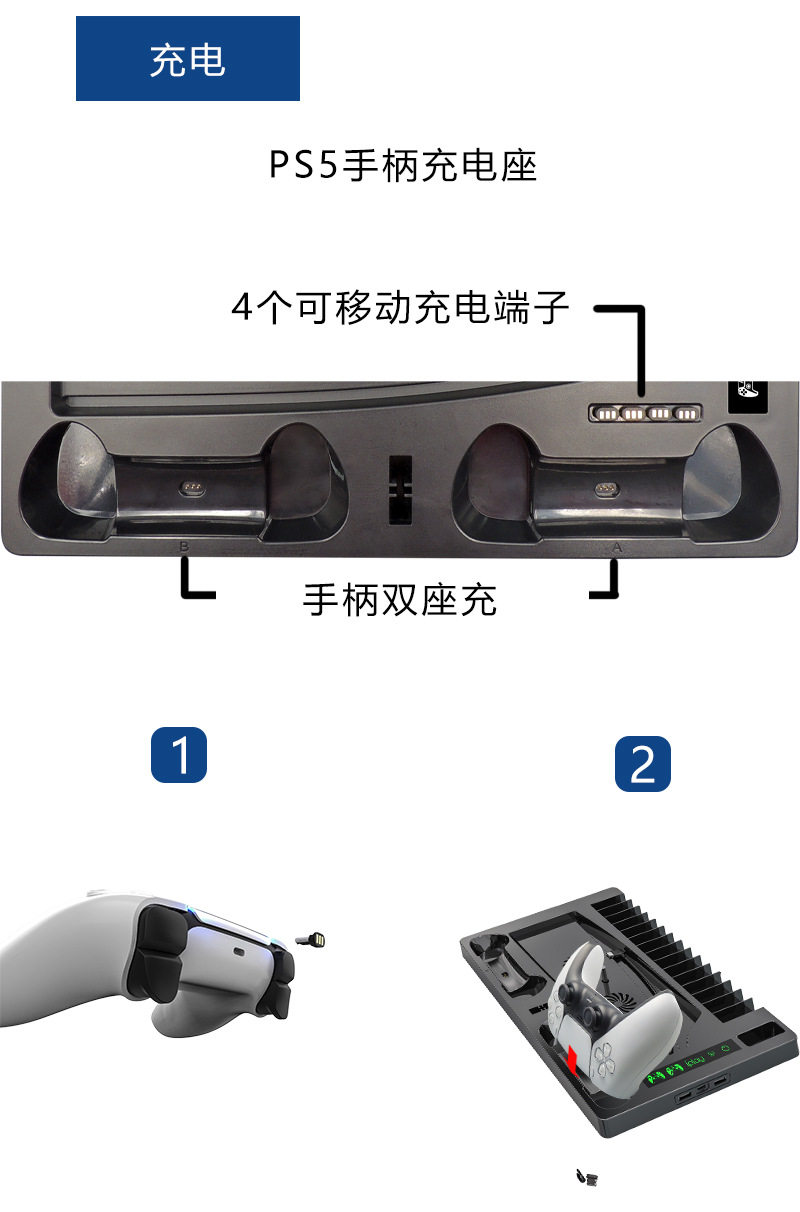 充电

PS5手柄充电座

4个可移动充电端子

B

A

手柄双座充

1

2