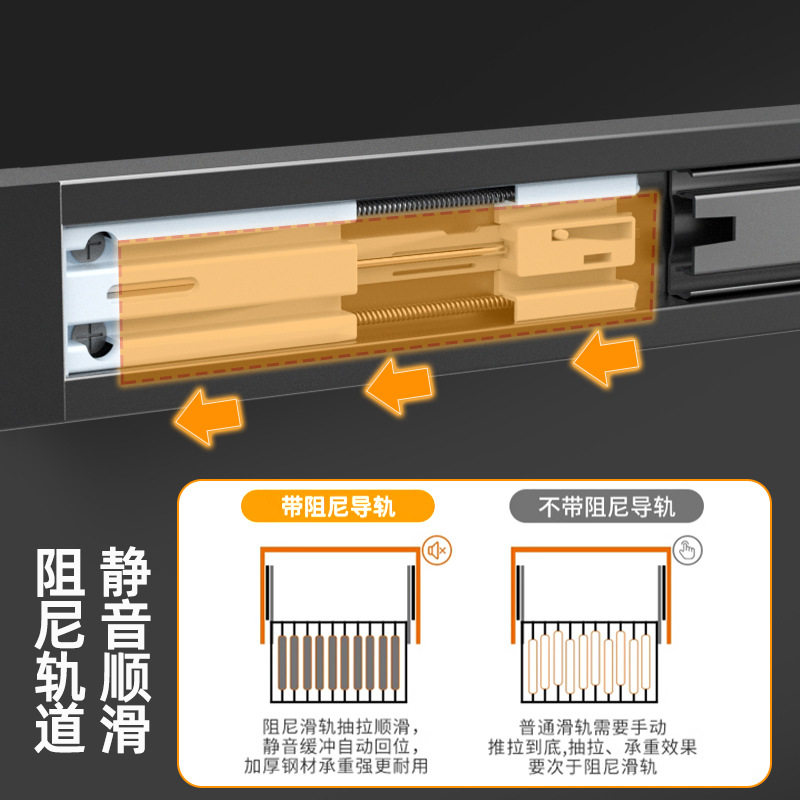 阻尼轨道

静音顺滑

带阻尼导轨

阻尼滑轨抽拉顺滑，静音缓冲自动回位，加厚钢材承重强更耐用

不带阻尼导轨

普通滑轨需要手动推拉到底,抽拉、承重效果要次于阻尼滑轨