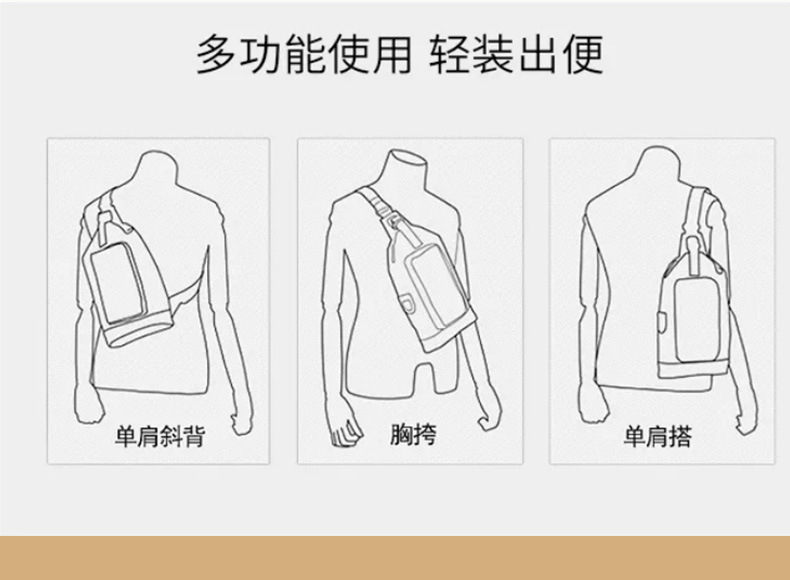 多功能使用 轻装出便

单肩斜背

胸挎

单肩搭