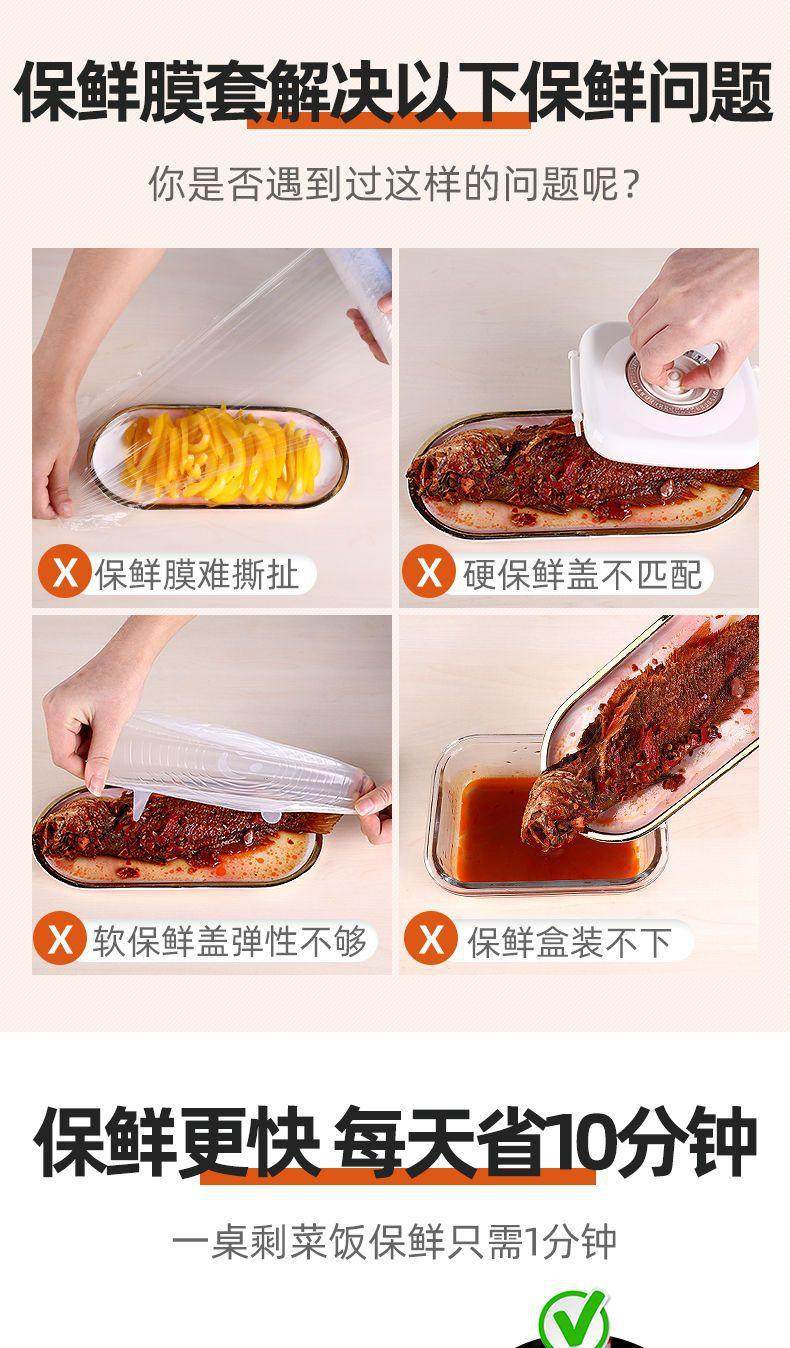 保鲜膜套解决以下保鲜问题

你是否遇到过这样的问题呢？

X 保鲜膜难撕扯

X 硬保鲜盖不匹配

X 软保鲜盖弹性不够

X 保鲜盒装不下

保鲜更快 每天省10分钟

一桌剩菜饭保鲜只需1分钟