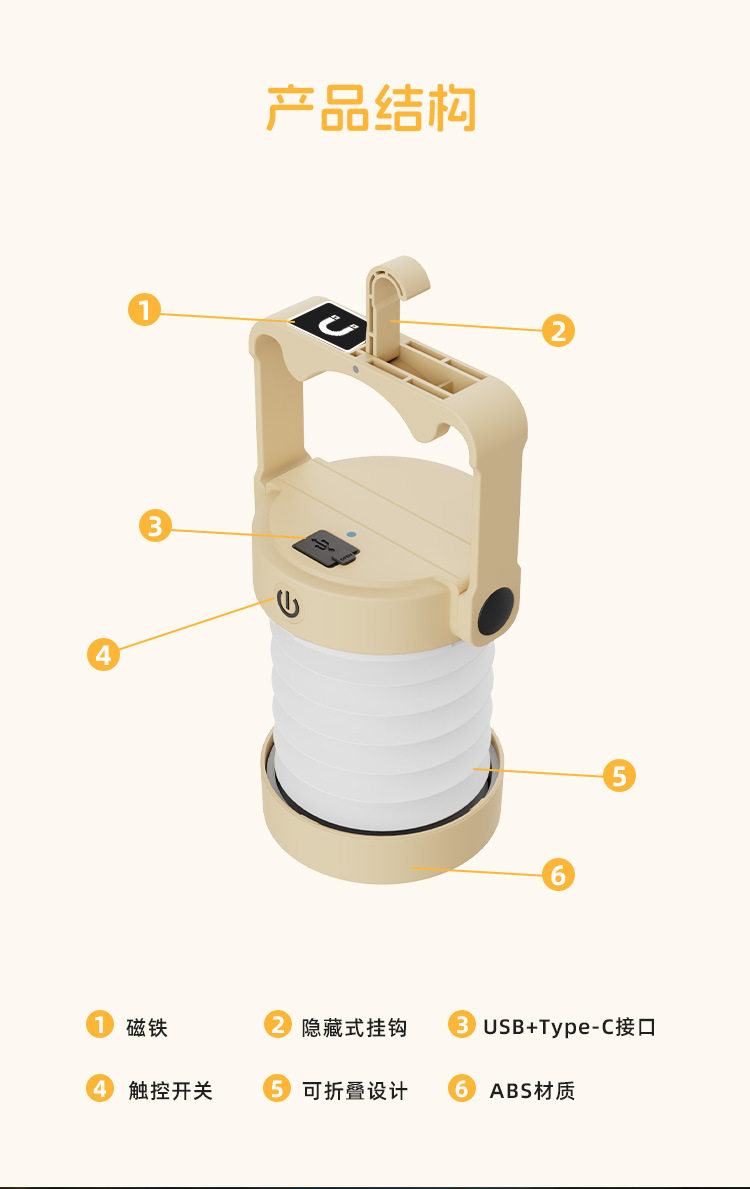 产品结构

1

2

3

4

5

6

1 磁铁
2 隐藏式挂钩
3 USB+Type-C接口

4 触控开关
5 可折叠设计
6 ABS材质