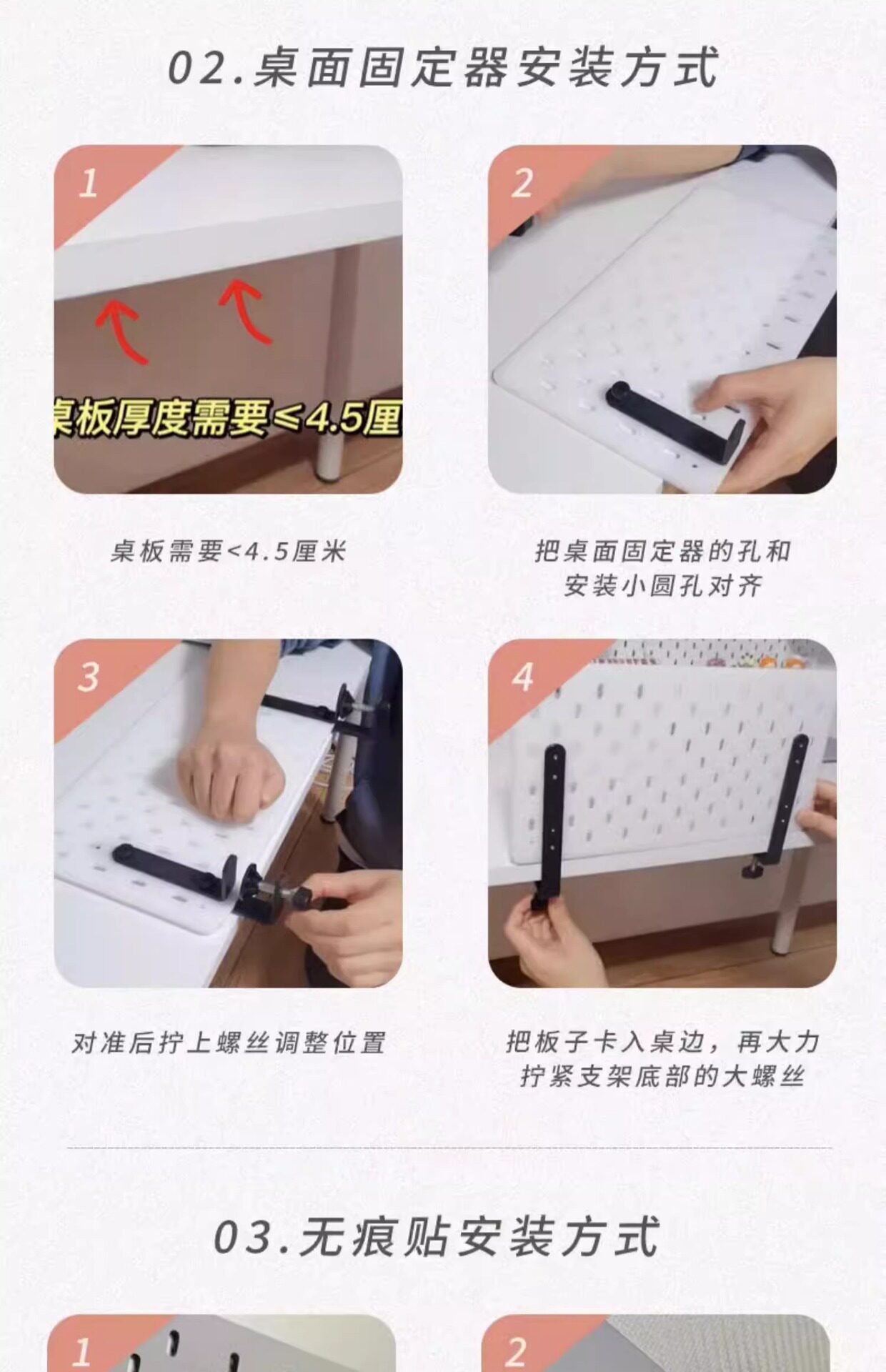 02.桌面固定器安装方式

1

桌板厚度需要≤4.5厘

桌板需要<4.5厘米

2

把桌面固定器的孔和安装小圆孔对齐

3

对准后拧上螺丝调整位置

4

把板子卡入桌边，再大力拧紧支架底部的大螺丝

03.无痕贴安装方式

1

2