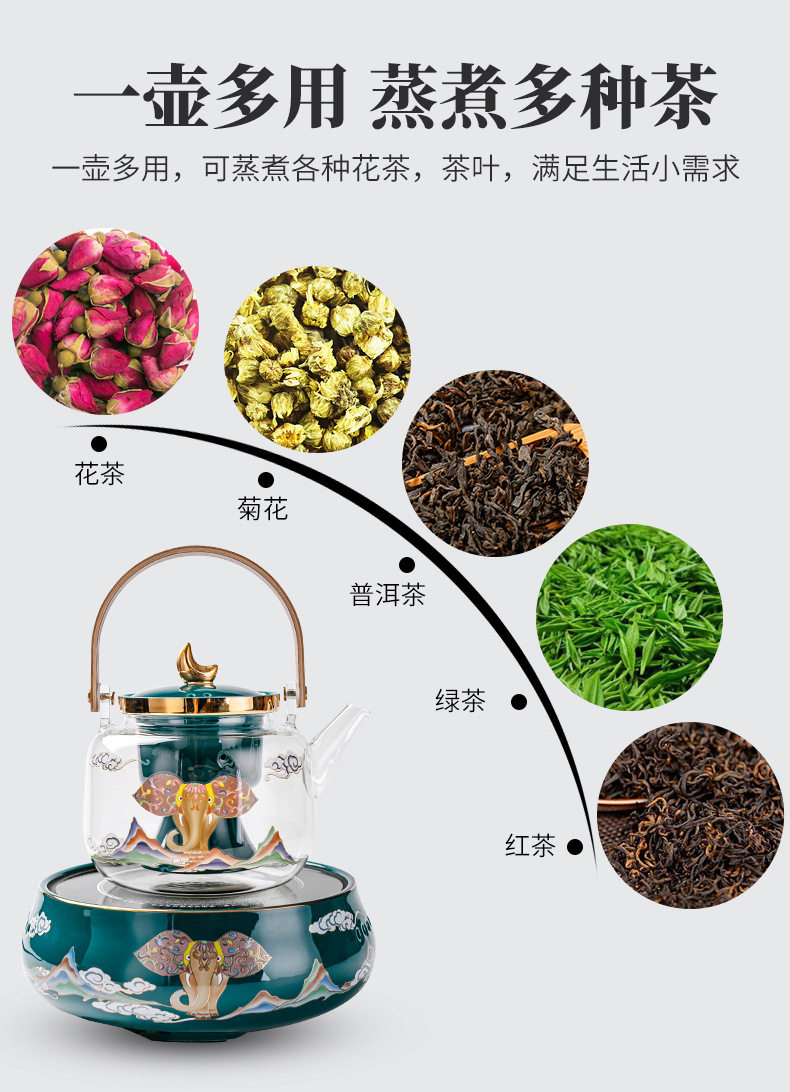 一壶多用 蒸煮多种茶

一壶多用，可蒸煮各种花茶，茶叶，满足生活小需求

花茶

菊花

普洱茶

绿茶

红茶