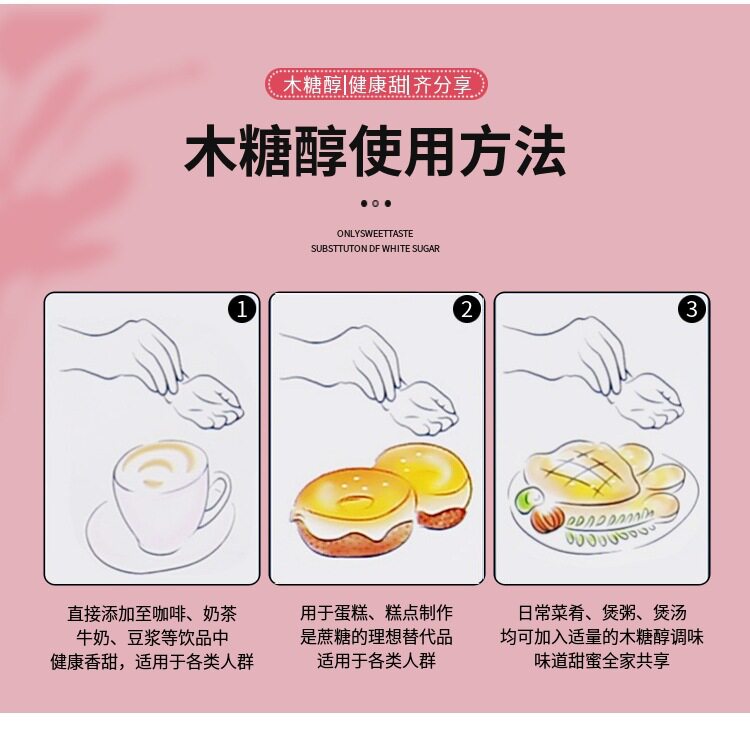 木糖醇|健康甜|齐分享

木糖醇使用方法

ONLYSWEETTASTE
SUBSTTUTON DF WHITE SUGAR

1

直接添加至咖啡、奶茶
牛奶、豆浆等饮品中
健康香甜，适用于各类人群

2

用于蛋糕、糕点制作
是蔗糖的理想替代品
适用于各类人群

3

日常菜肴、煲粥、煲汤
均可加入适量的木糖醇调味
味道甜蜜全家共享