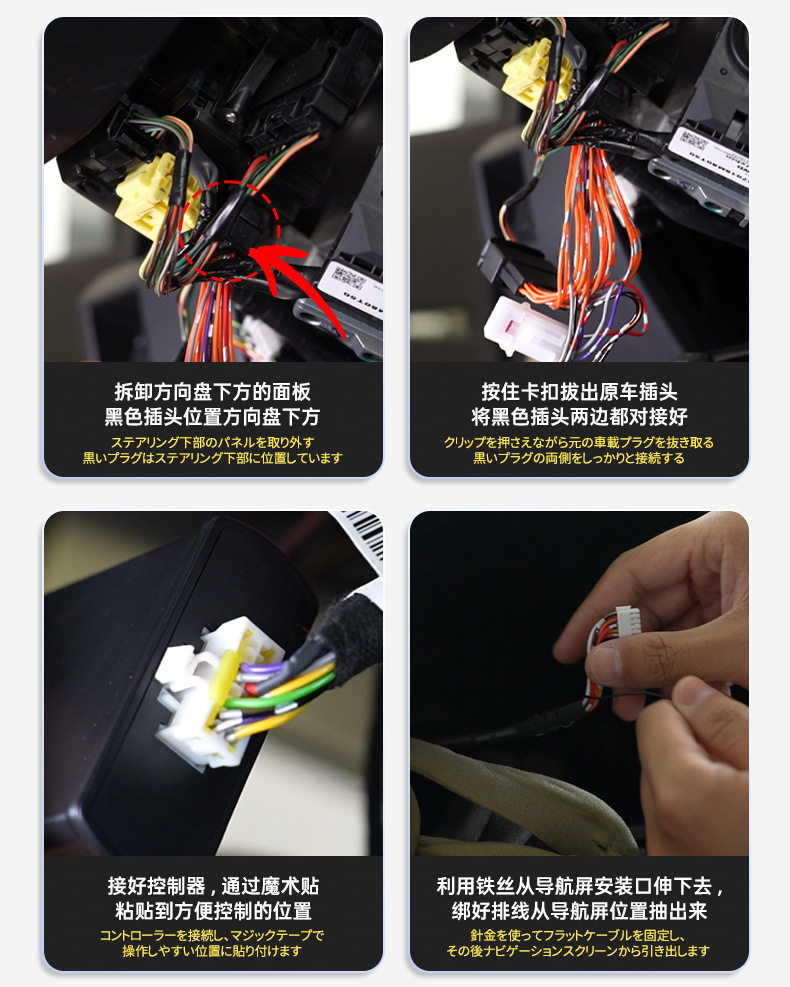 拆卸方向盘下方的面板
黑色插头位置方向盘下方
ステアリング下部のパネルを取り外す
黒いプラグはステアリング下部に位置しています

按住卡扣拔出原车插头
将黑色插头两边都对接好
クリップを押さえながら元の車載プラグを抜き取る
黒いプラグの両側をしっかりと接続する

接好控制器，通过魔术贴
粘贴到方便控制的位置
コントローラーを接続し、マジックテープで
操作しやすい位置に貼り付けます

利用铁丝从导航屏安装口伸下去，
绑好排线从导航屏位置抽出来
針金を使ってフラットケーブルを固定し、
その後ナビゲーションスクリーンから引き出します