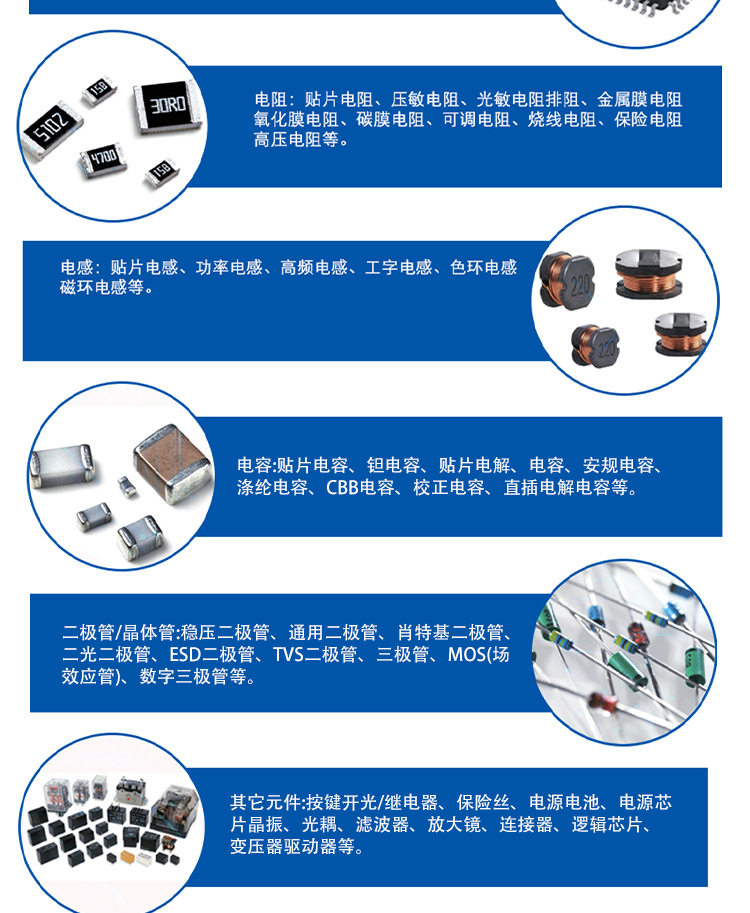 5102
150
30R0
4700
150

电阻：贴片电阻、压敏电阻、光敏电阻排阻、金属膜电阻氧化膜电阻、碳膜电阻、可调电阻、烧线电阻、保险电阻高压电阻等。

电感：贴片电感、功率电感、高频电感、工字电感、色环电感磁环电感等。

220
220

电容:贴片电容、钽电容、贴片电解、电容、安规电容、涤纶电容、CBB电容、校正电容、直插电解电容等。

二极管/晶体管:稳压二极管、通用二极管、肖特基二极管、二光二极管、ESD二极管、TVS二极管、三极管、MOS(场效应管)、数字三极管等。

其它元件:按键开光/继电器、保险丝、电源电池、电源芯片晶振、光耦、滤波器、放大镜、连接器、逻辑芯片、变压器驱动器等。