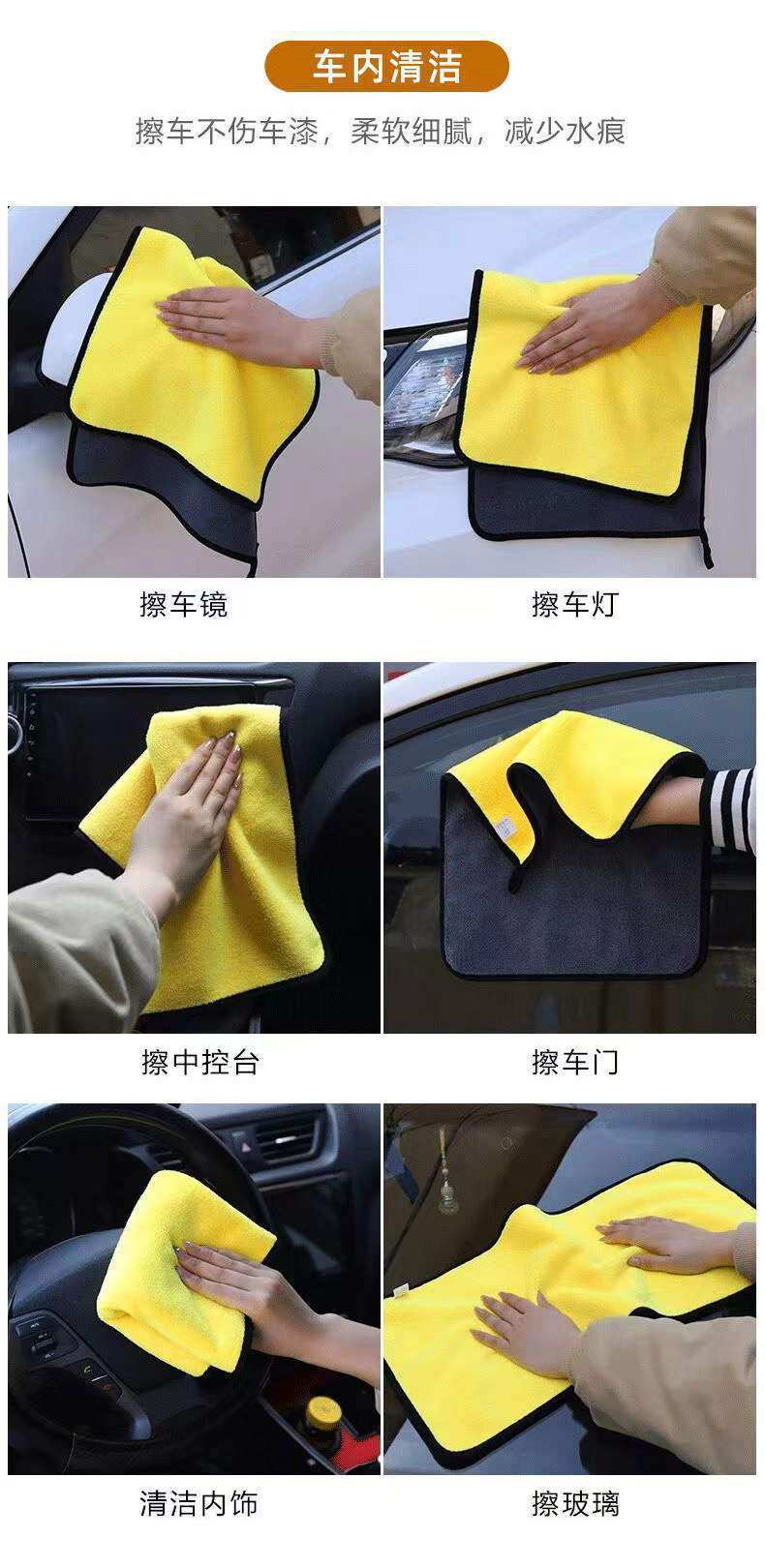 车内清洁

擦车不伤车漆，柔软细腻，减少水痕

擦车镜

擦车灯

擦中控台

擦车门

清洁内饰

擦玻璃