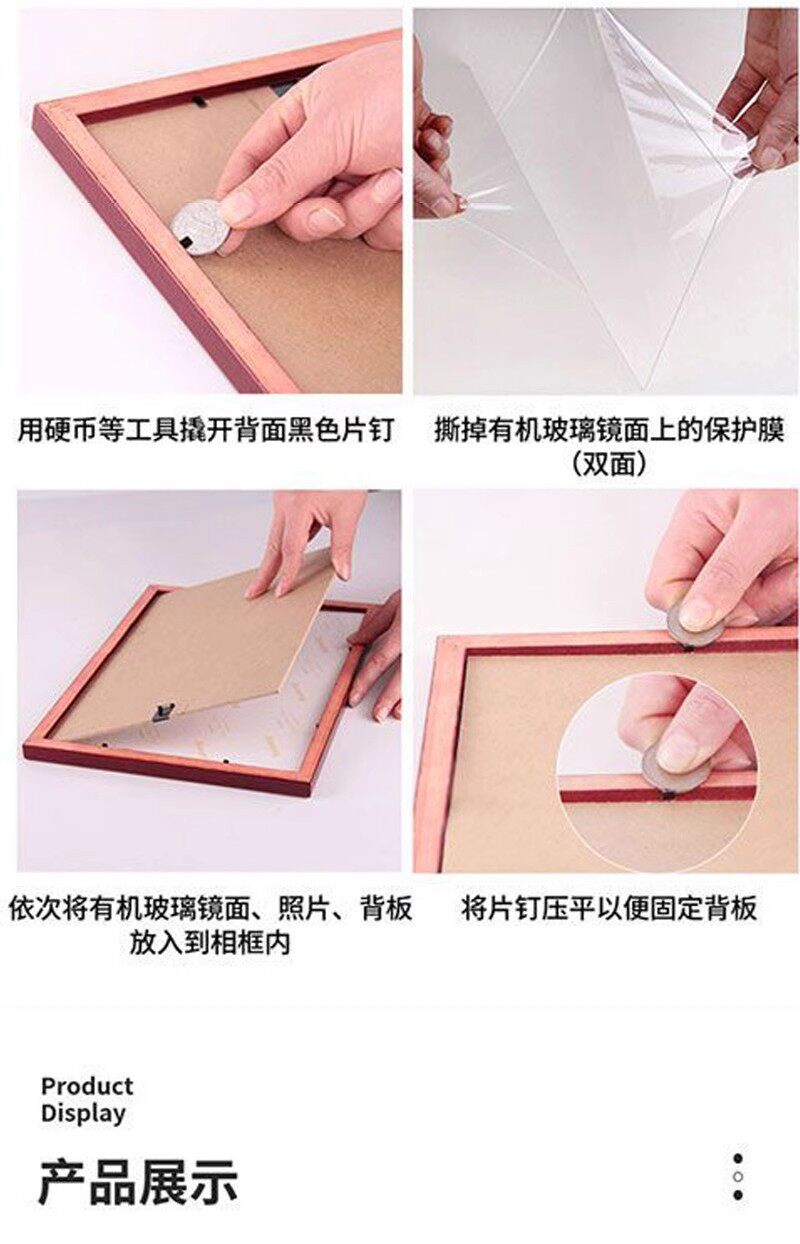 用硬币等工具撬开背面黑色片钉

撕掉有机玻璃镜面上的保护膜（双面）

依次将有机玻璃镜面、照片、背板放入到相框内

将片钉压平以便固定背板

Product Display

产品展示