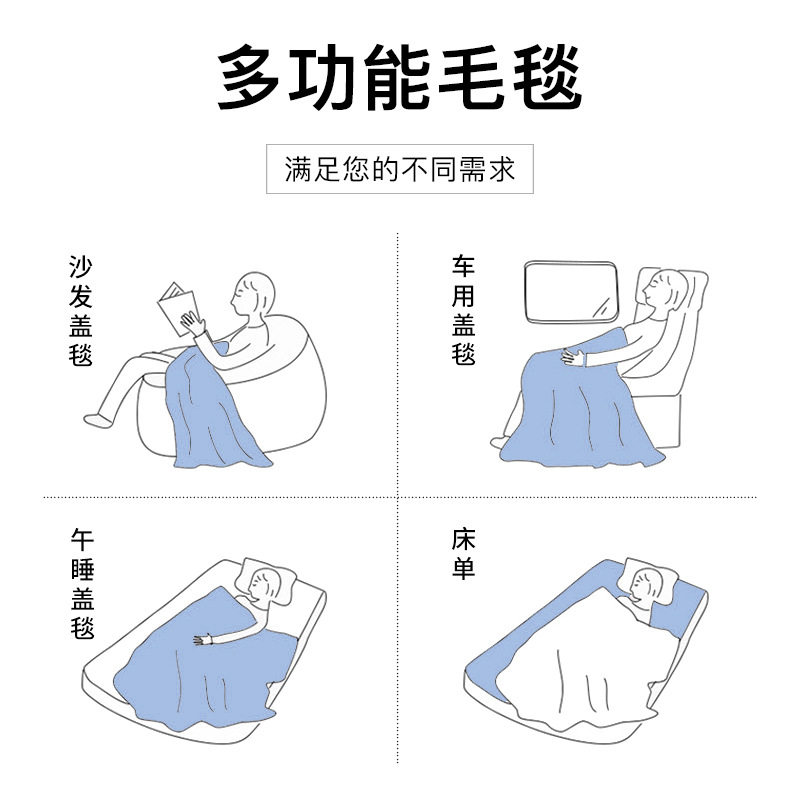 多功能毛毯

满足您的不同需求

沙发盖毯

车用盖毯

午睡盖毯

床单