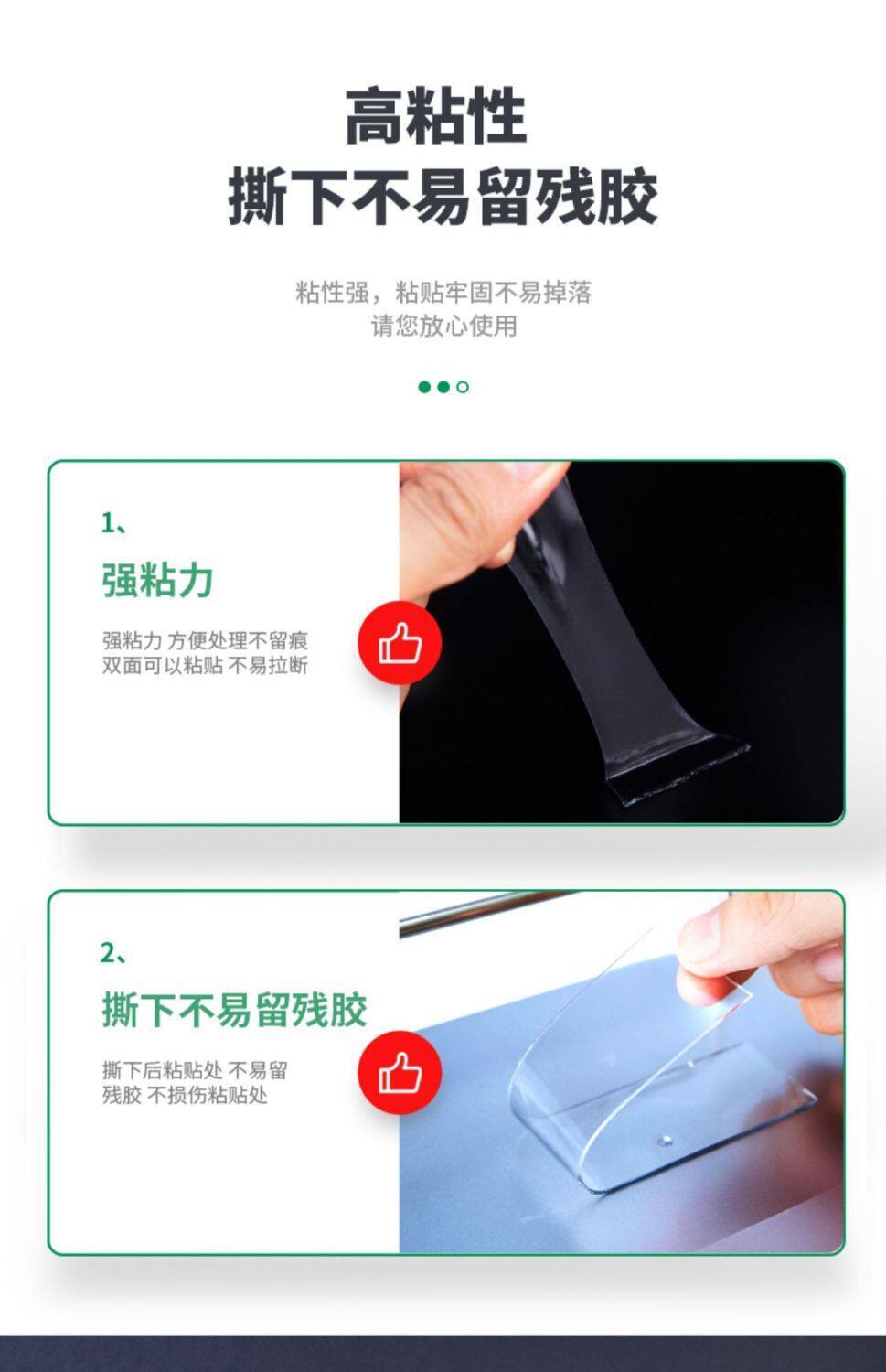 高粘性
撕下不易留残胶

粘性强，粘贴牢固不易掉落
请您放心使用

1、
强粘力
强粘力 方便处理不留痕
双面可以粘贴 不易拉断

2、
撕下不易留残胶
撕下后粘贴处 不易留
残胶 不损伤粘贴处