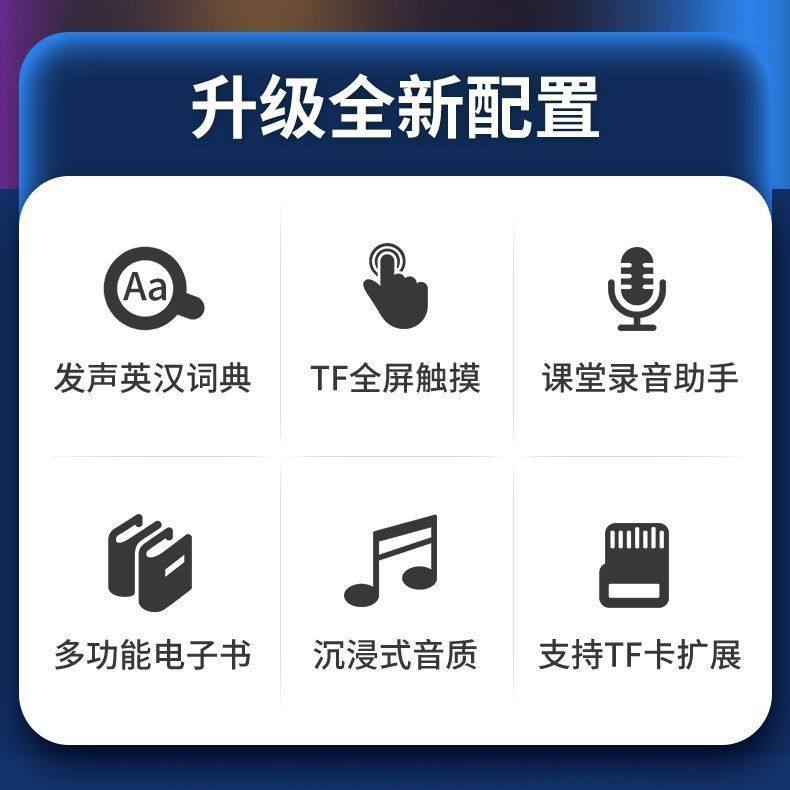 升级全新配置

Aa

发声英汉词典

TF全屏触摸

课堂录音助手

多功能电子书

沉浸式音质

支持TF卡扩展