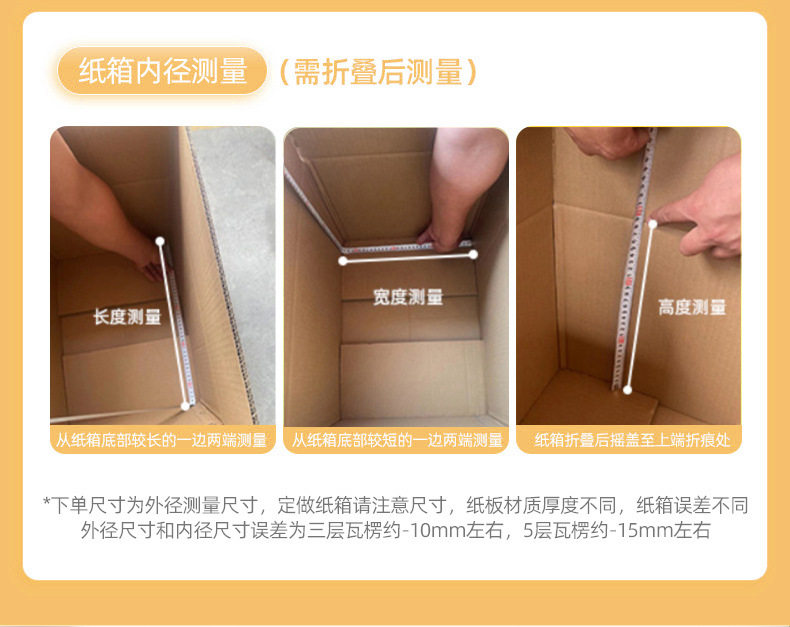 纸箱内径测量（需折叠后测量）

长度测量

从纸箱底部较长的一边两端测量

宽度测量

从纸箱底部较短的一边两端测量

高度测量

纸箱折叠后摇盖至上端折痕处

*下单尺寸为外径测量尺寸，定做纸箱请注意尺寸，纸板材质厚度不同，纸箱误差不同 外径尺寸和内径尺寸误差为三层瓦楞约-10mm左右，5层瓦楞约-15mm左右