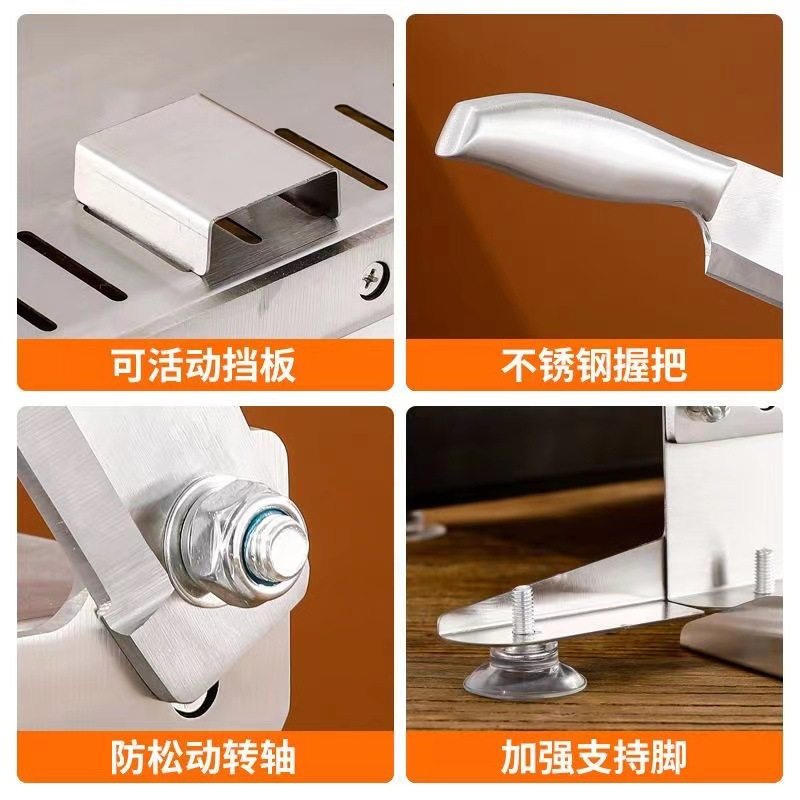 可活动挡板

不锈钢握把

防松动转轴

加强支持脚