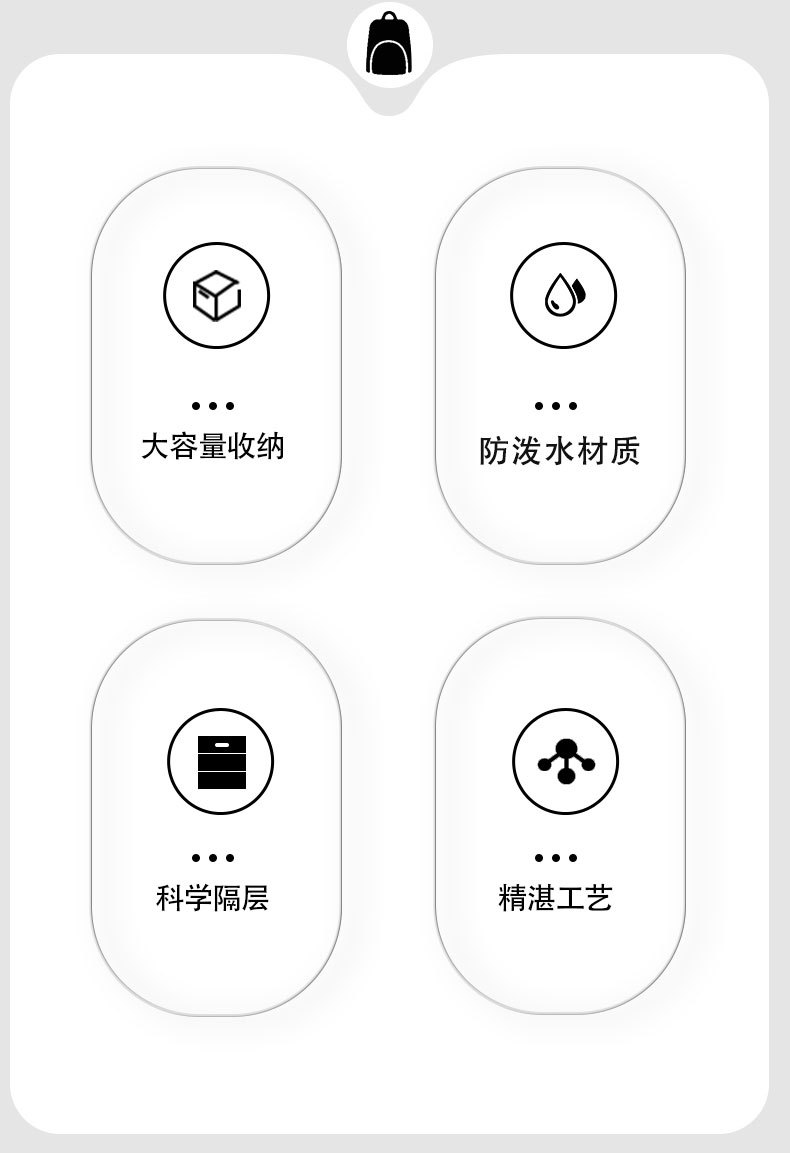 大容量收纳

防泼水材质

科学隔层

精湛工艺