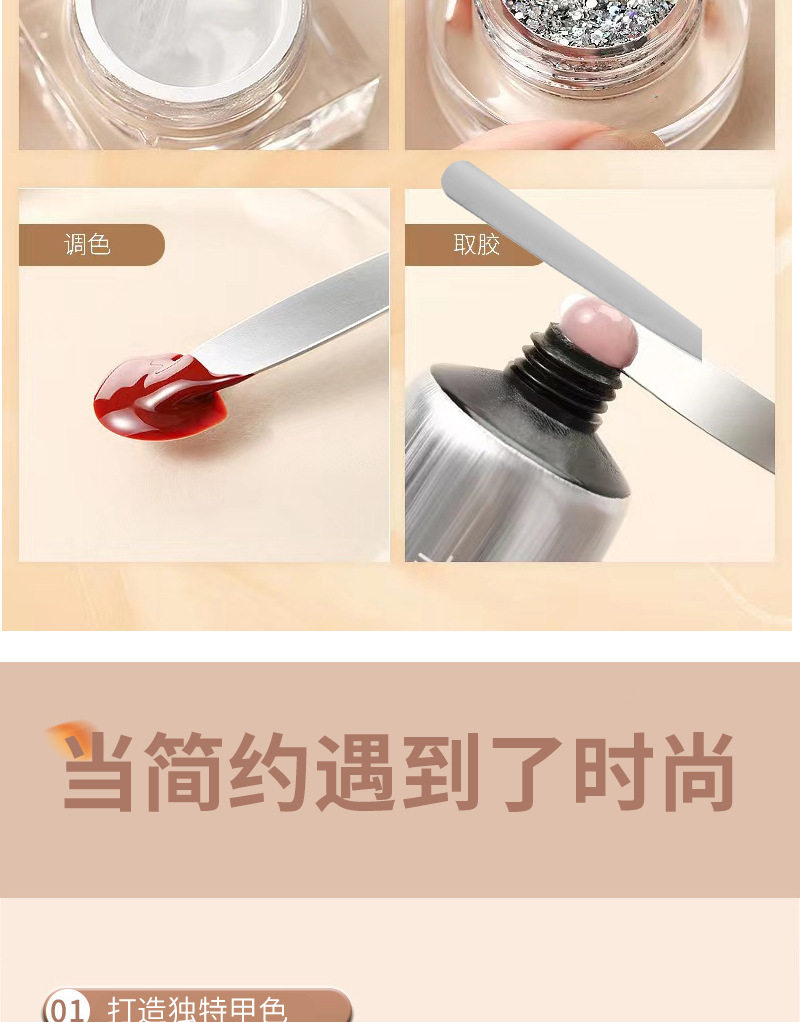 调色

取胶

当简约遇到了时尚

01 打造独特甲色