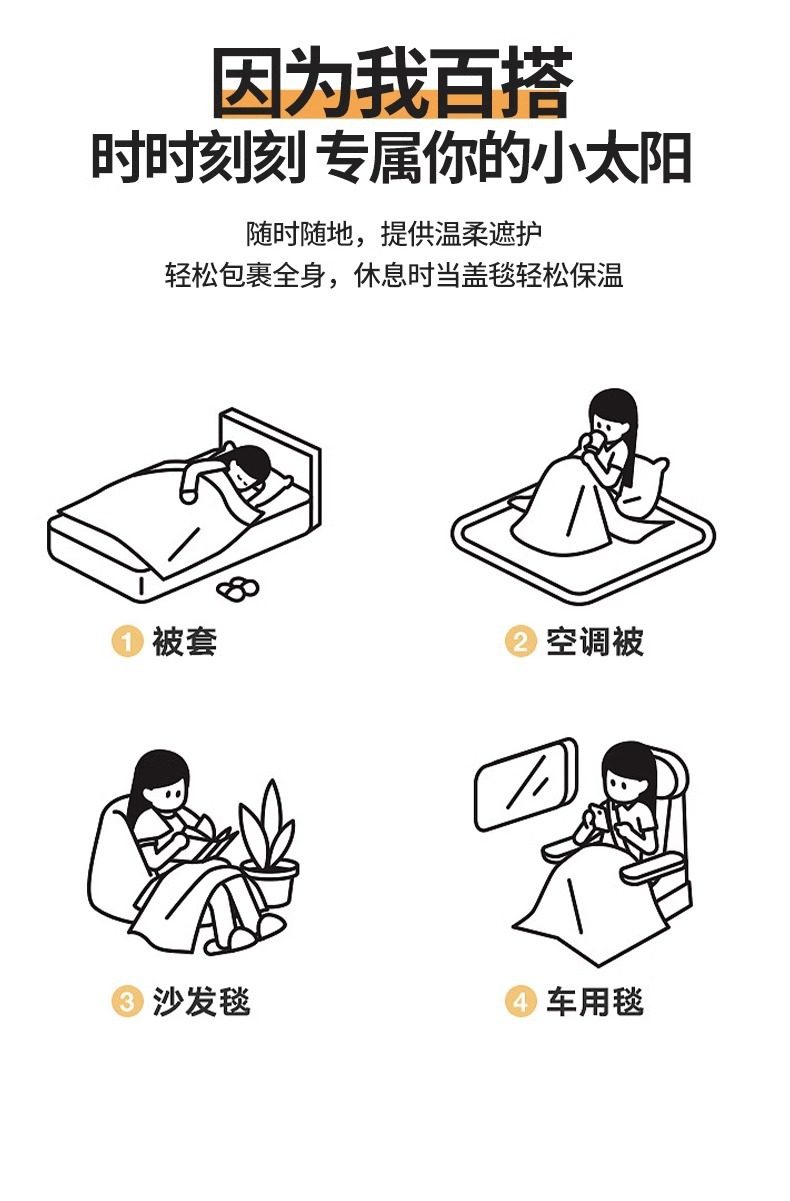 因为我百搭
时时刻刻 专属你的小太阳

随时随地，提供温柔遮护
轻松包裹全身，休息时当盖毯轻松保温

1 被套

2 空调被

3 沙发毯

4 车用毯