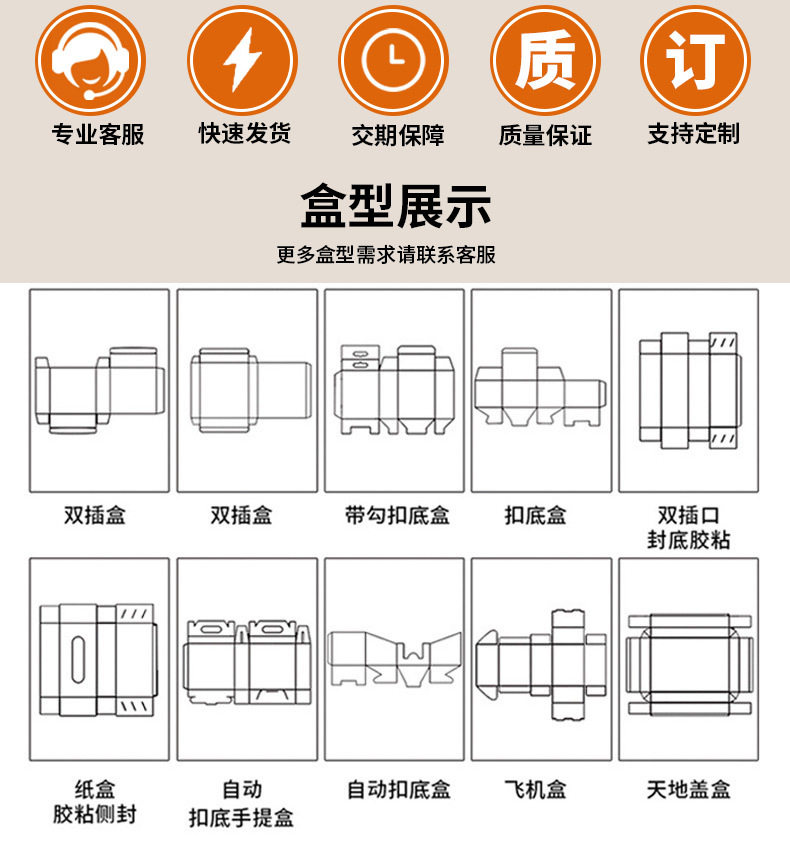 质

订

专业客服

快速发货

交期保障

质量保证

支持定制

盒型展示

更多盒型需求请联系客服

双插盒

双插盒

带勾扣底盒

扣底盒

双插口 封底胶粘

纸盒 胶粘侧封

自动 扣底手提盒

自动扣底盒

飞机盒

天地盖盒