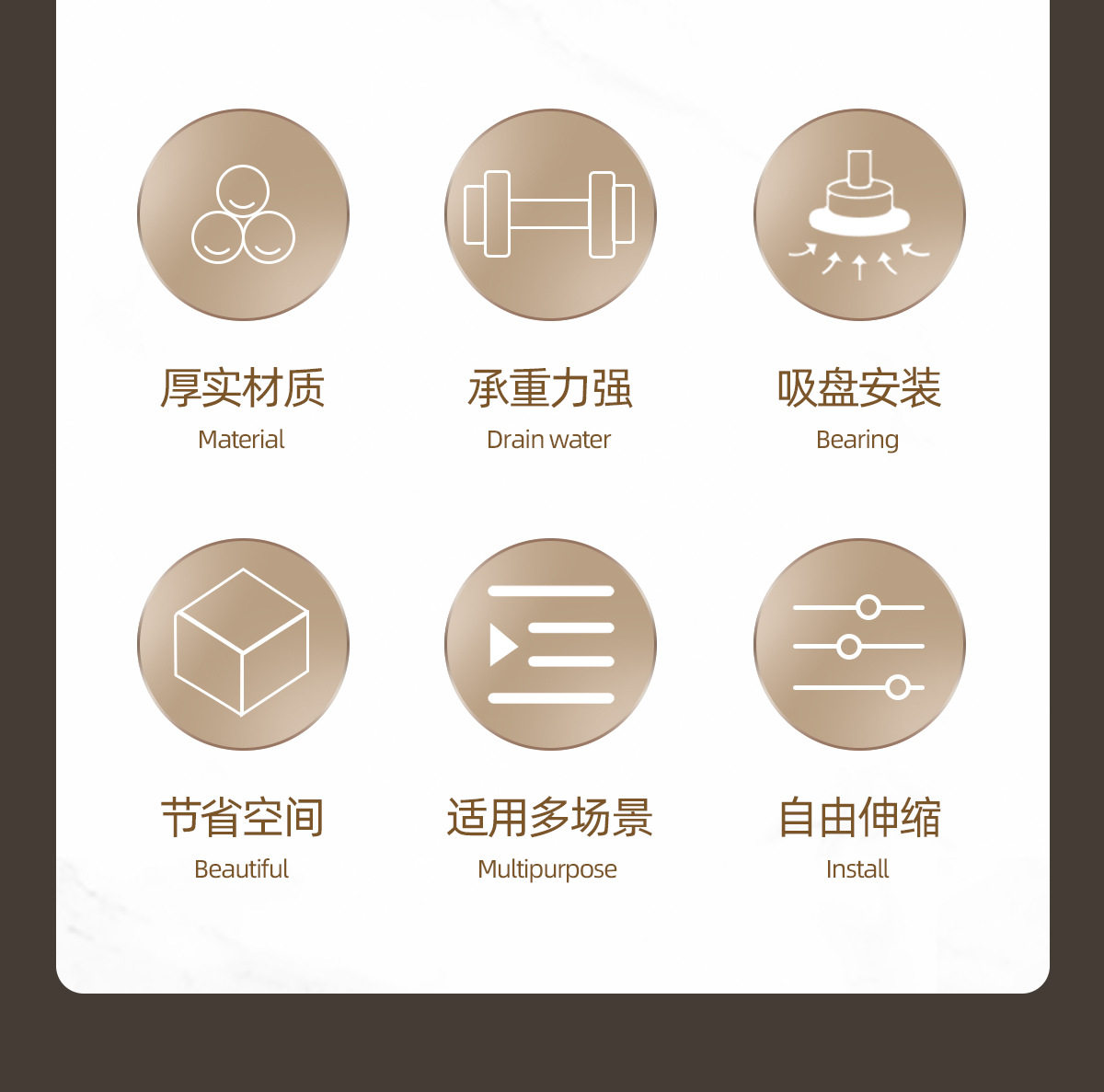 厚实材质
Material

承重力强
Drain water

吸盘安装
Bearing

节省空间
Beautiful

适用多场景
Multipurpose

自由伸缩
Install