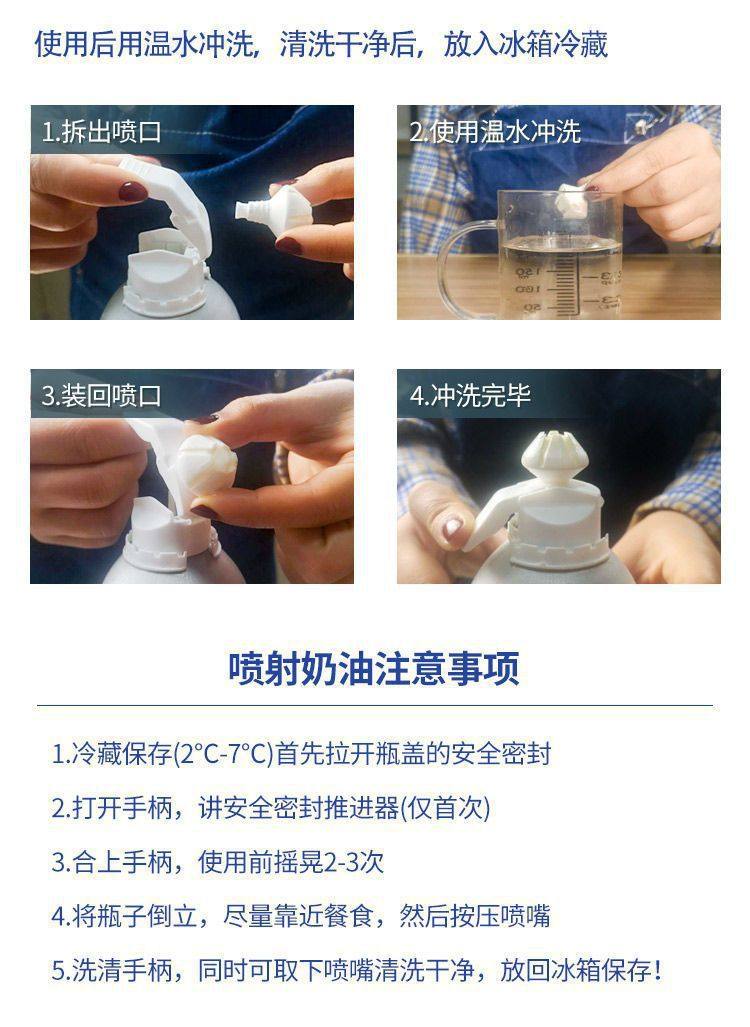 使用后用温水冲洗，清洗干净后，放入冰箱冷藏

1.拆出喷口

2.使用温水冲洗

3.装回喷口

4.冲洗完毕

喷射奶油注意事项

1.冷藏保存(2°C-7°C)首先拉开瓶盖的安全密封

2.打开手柄，讲安全密封推进器(仅首次)

3.合上手柄，使用前摇晃2-3次

4.将瓶子倒立，尽量靠近餐食，然后按压喷嘴

5.洗清手柄，同时可取下喷嘴清洗干净，放回冰箱保存！