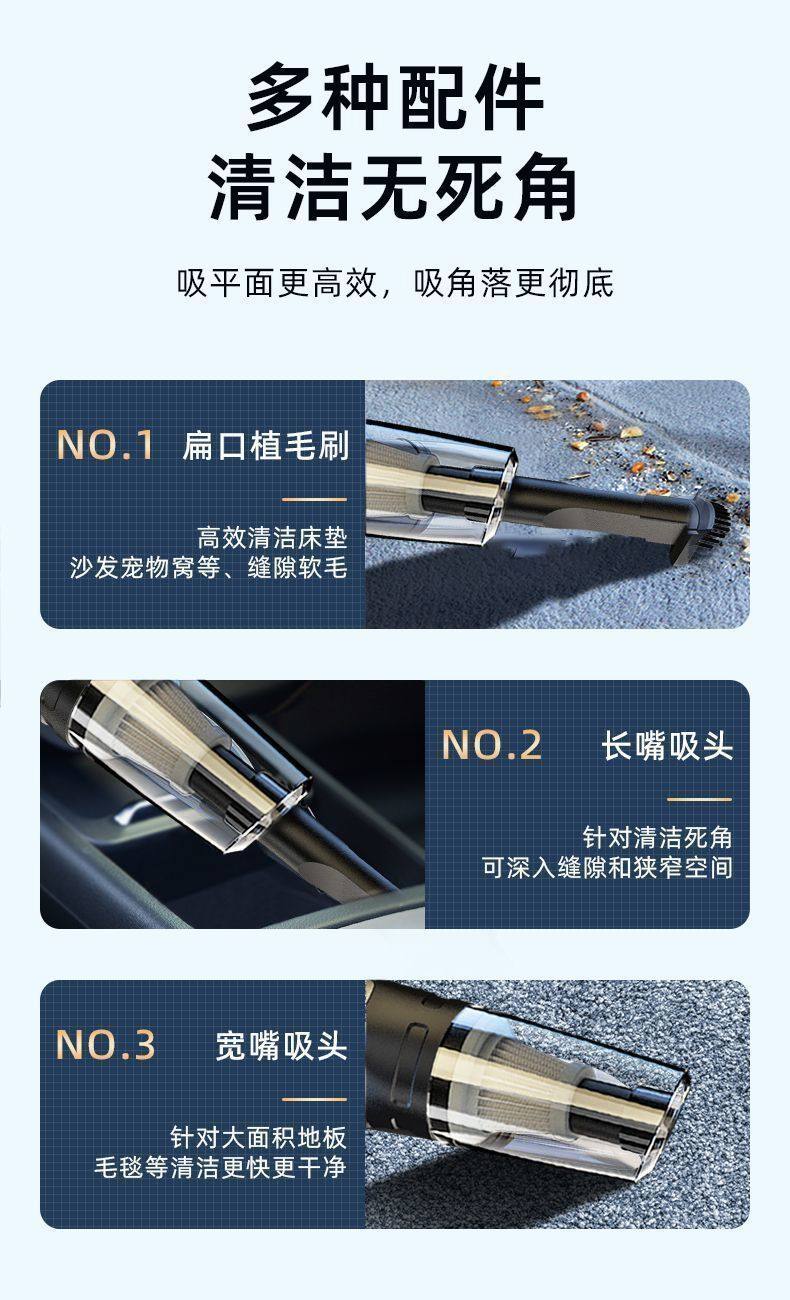 多种配件
清洁无死角

吸平面更高效，吸角落更彻底

NO.1 扁口植毛刷

高效清洁床垫
沙发宠物窝等、缝隙软毛

NO.2 长嘴吸头

针对清洁死角
可深入缝隙和狭窄空间

NO.3 宽嘴吸头

针对大面积地板
毛毯等清洁更快更干净