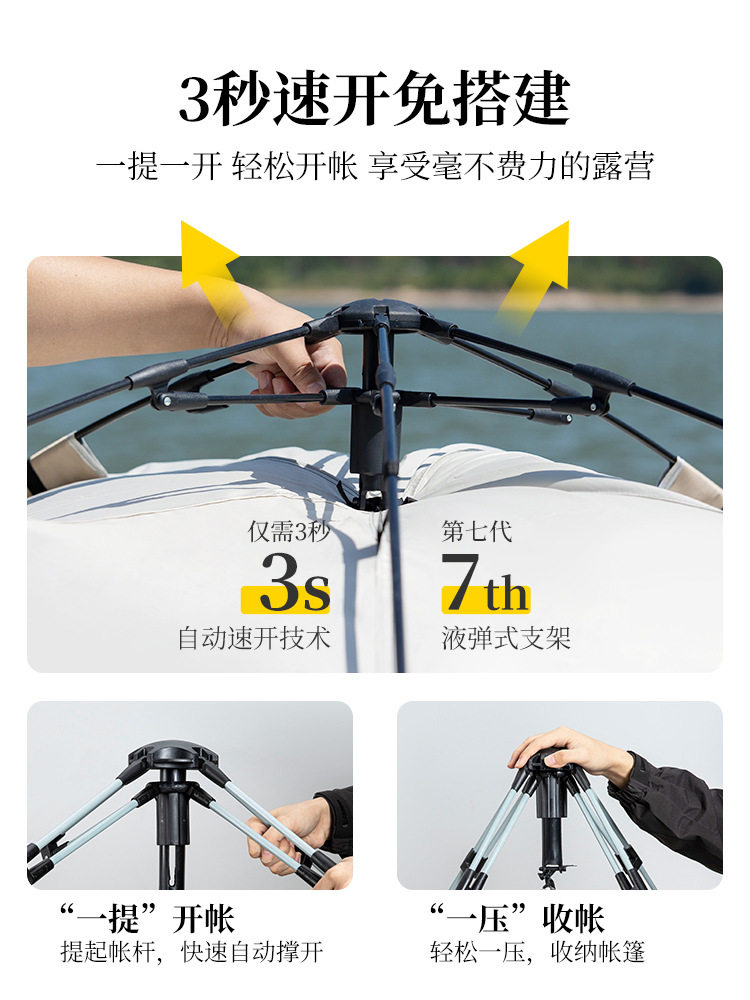 3秒速开免搭建

一提一开 轻松开帐 享受毫不费力的露营

仅需3秒
3s
自动速开技术

第七代
7th
液弹式支架

“一提”开帐
提起帐杆，快速自动撑开

“一压”收帐
轻松一压，收纳帐篷