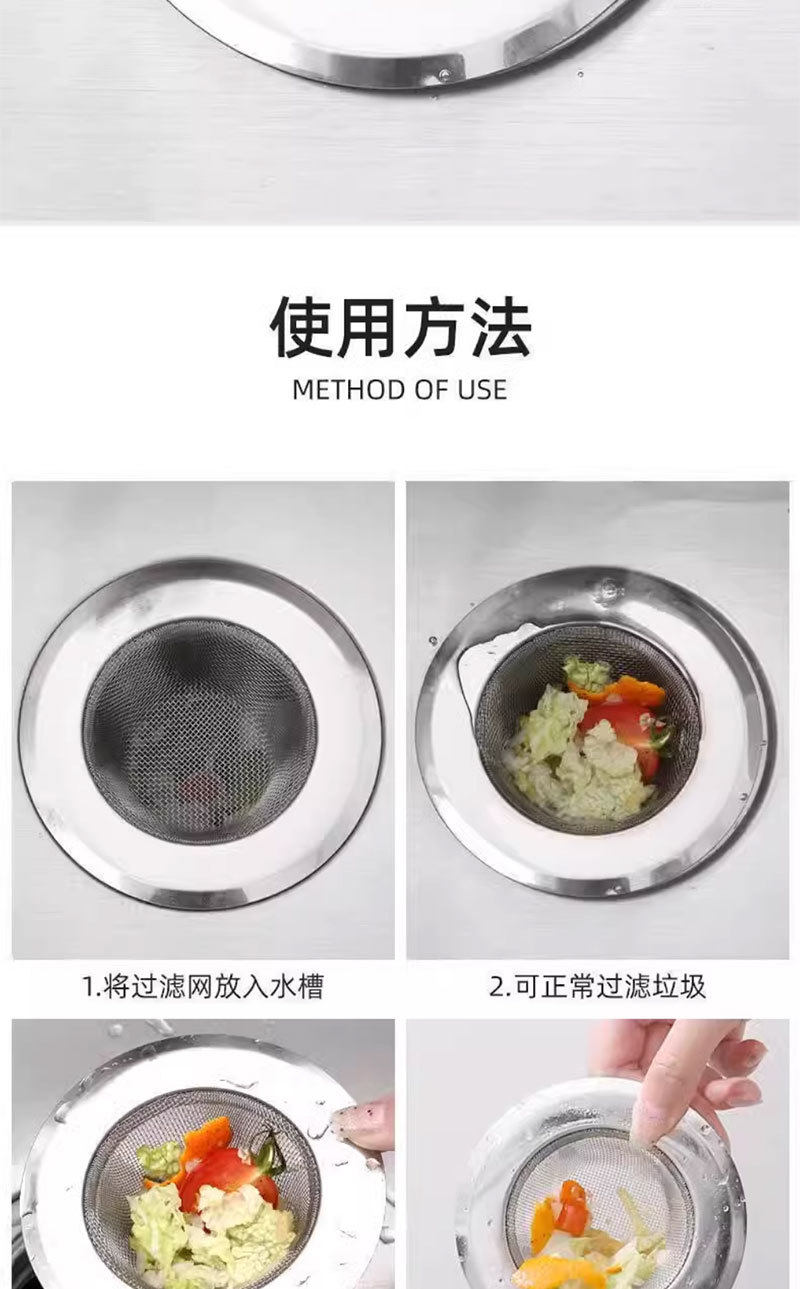 使用方法

METHOD OF USE

1.将过滤网放入水槽

2.可正常过滤垃圾