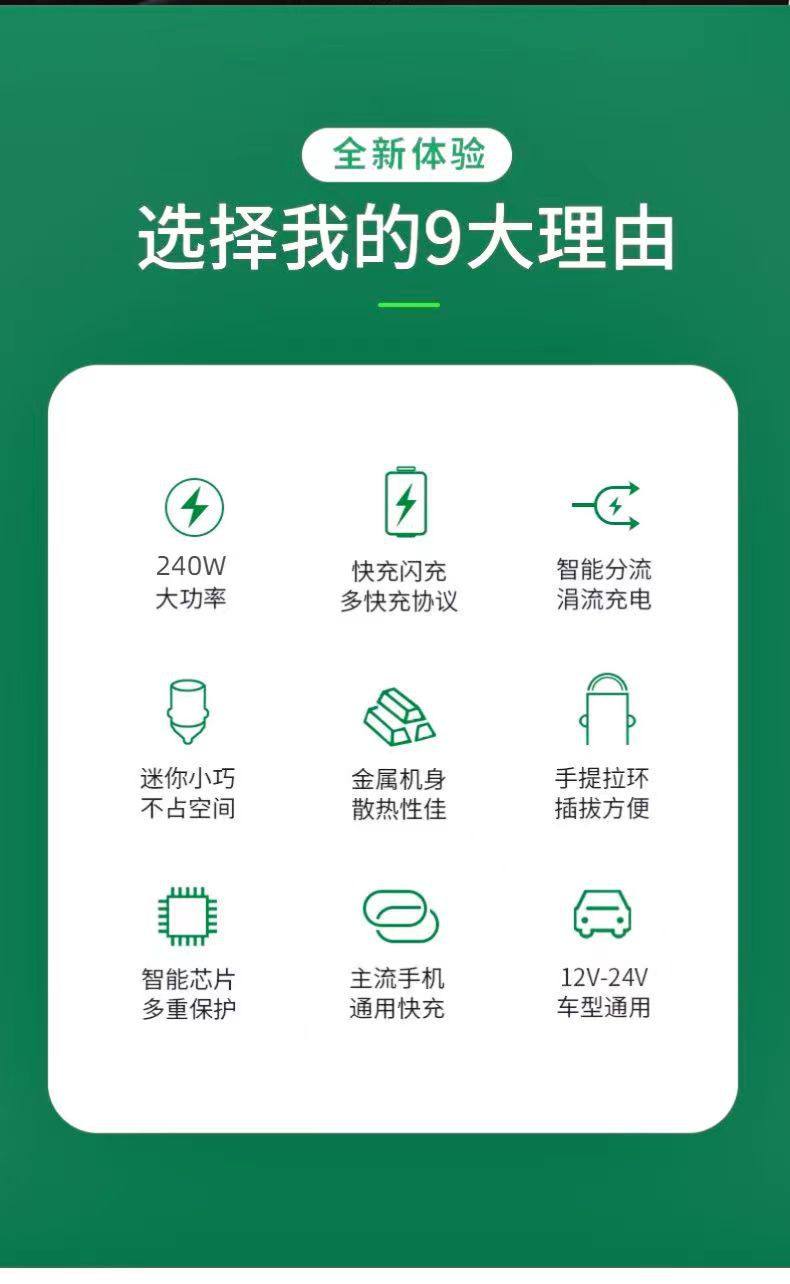 全新体验

选择我的9大理由

240W
大功率

快充闪充
多快充协议

智能分流
涓流充电

迷你小巧
不占空间

金属机身
散热性佳

手提拉环
插拔方便

智能芯片
多重保护

主流手机
通用快充

12V-24V
车型通用