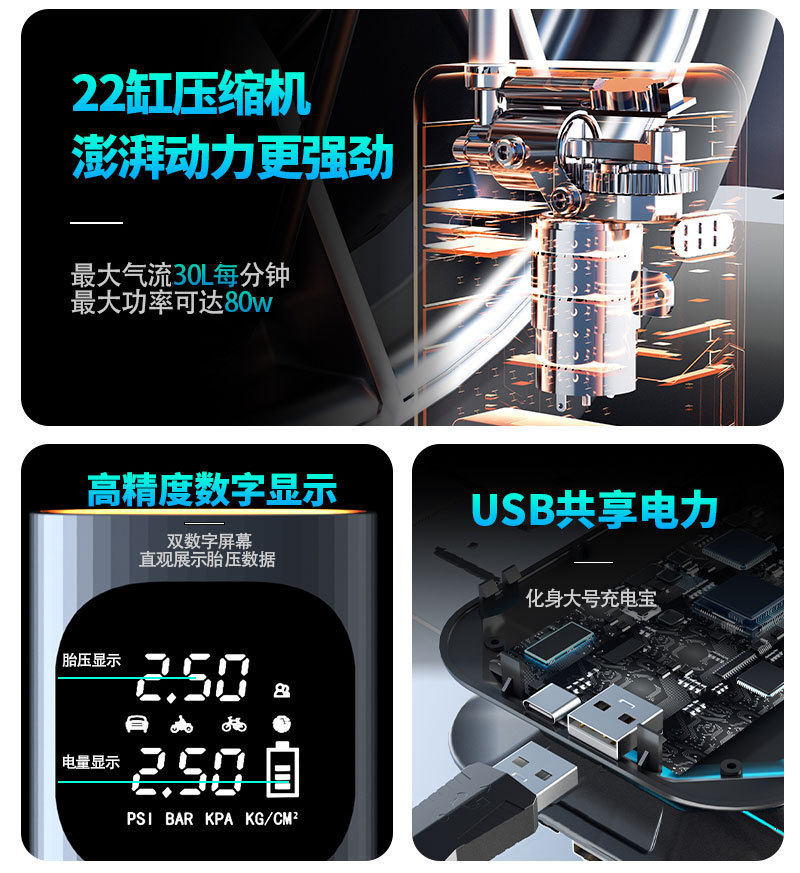 22缸压缩机
澎湃动力更强劲

最大气流30L每分钟
最大功率可达80w

高精度数字显示

双数字屏幕
直观展示胎压数据

胎压显示
2.50

电量显示
2.50

PSI BAR KPA KG/CM²

USB共享电力

化身大号充电宝