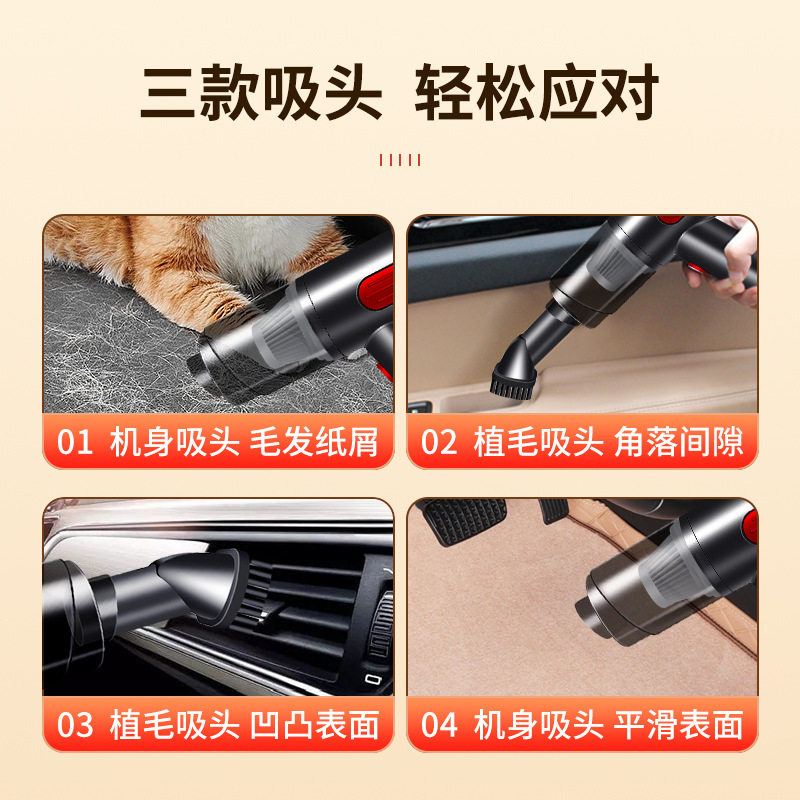 三款吸头 轻松应对

01 机身吸头 毛发纸屑

02 植毛吸头 角落间隙

03 植毛吸头 凹凸表面

04 机身吸头 平滑表面