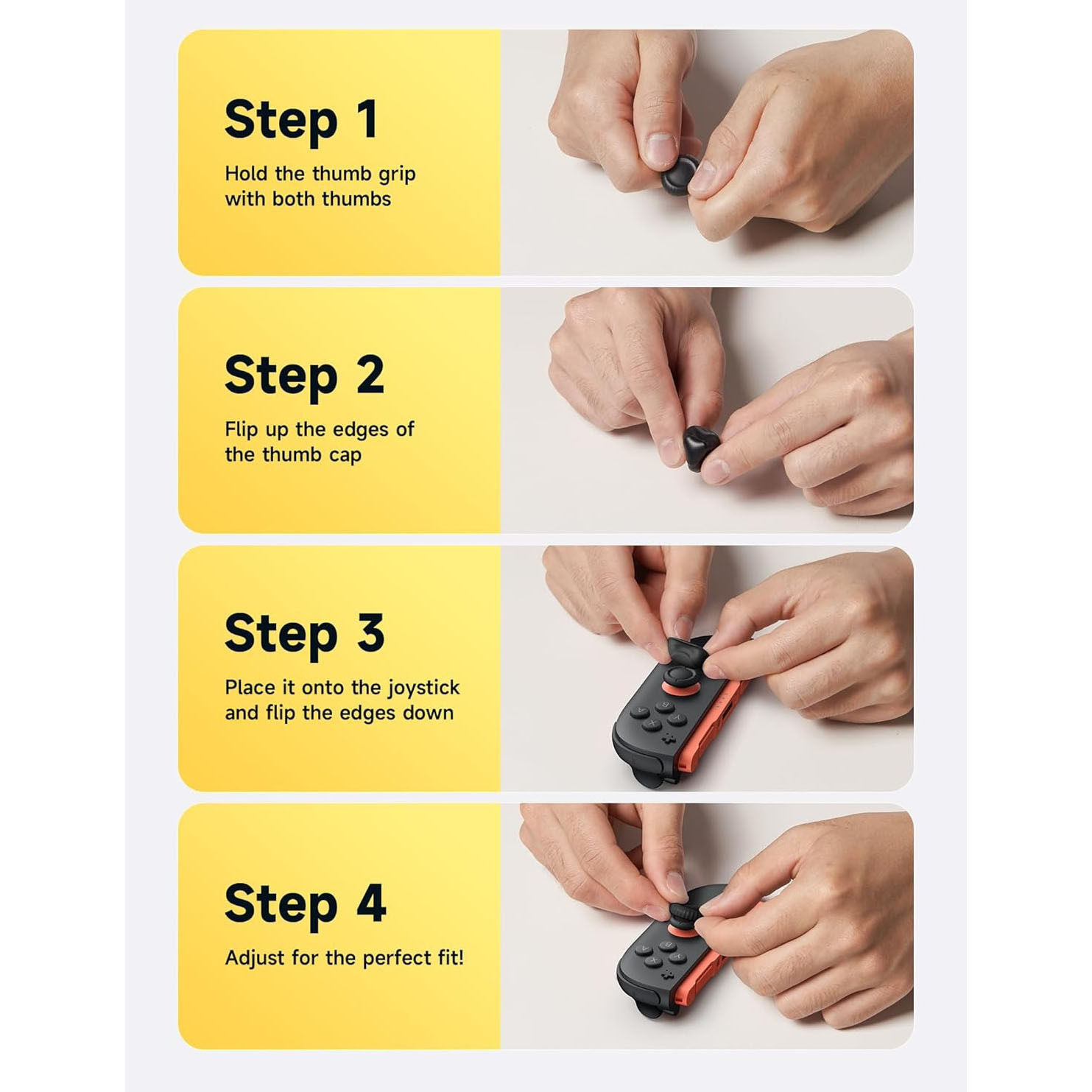 Step 1

Hold the thumb grip with both thumbs

Step 2

Flip up the edges of the thumb cap

Step 3

Place it onto the joystick and flip the edges down

Step 4

Adjust for the perfect fit!