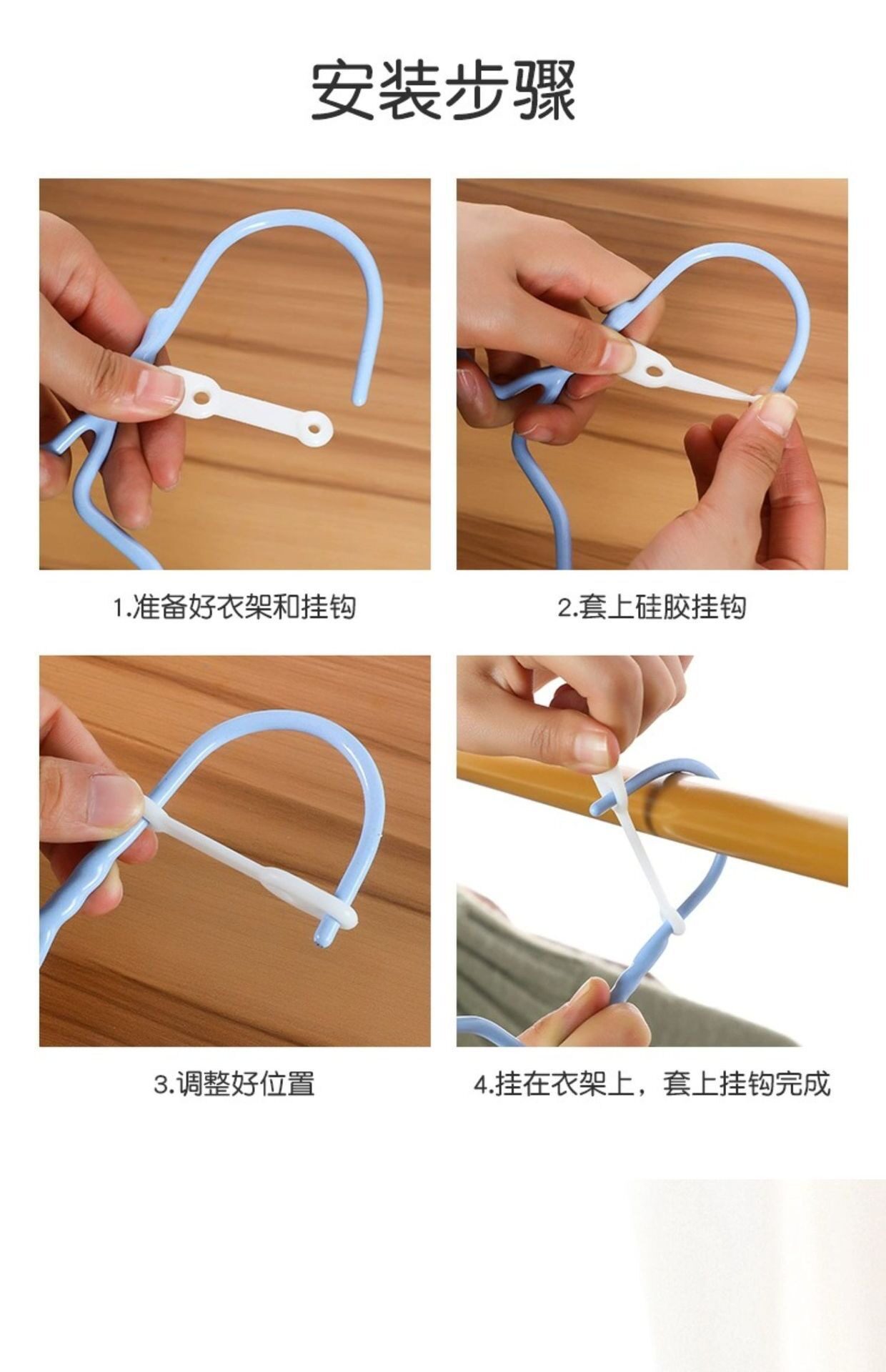 安装步骤

1.准备好衣架和挂钩

2.套上硅胶挂钩

3.调整好位置

4.挂在衣架上，套上挂钩完成