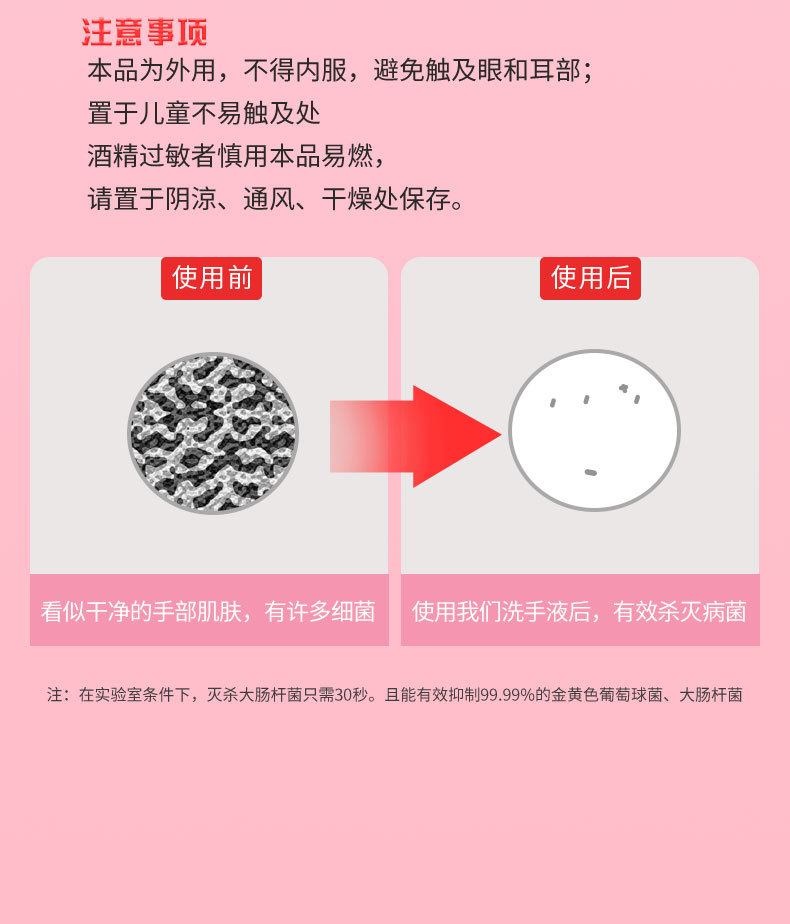 注意事项

本品为外用，不得内服，避免触及眼和耳部；
置于儿童不易触及处
酒精过敏者慎用本品易燃，
请置于阴凉、通风、干燥处保存。

使用前

使用后

看似干净的手部肌肤，有许多细菌

使用我们洗手液后，有效杀灭病菌

注：在实验室条件下，灭杀大肠杆菌只需30秒。且能有效抑制99.99%的金黄色葡萄球菌、大肠杆菌