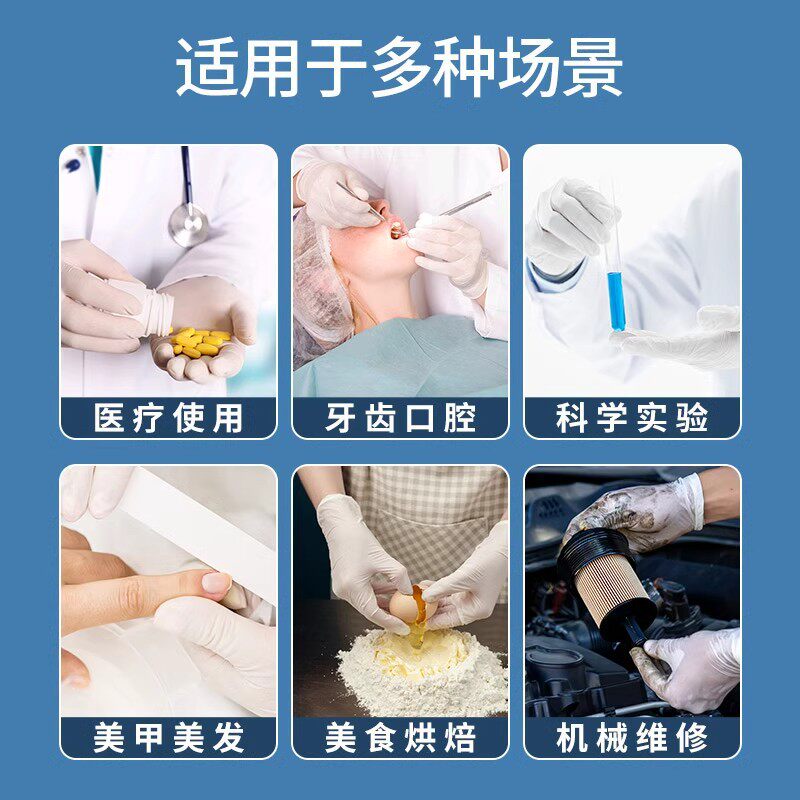 适用于多种场景

医疗使用

牙齿口腔

科学实验

美甲美发

美食烘焙

机械维修