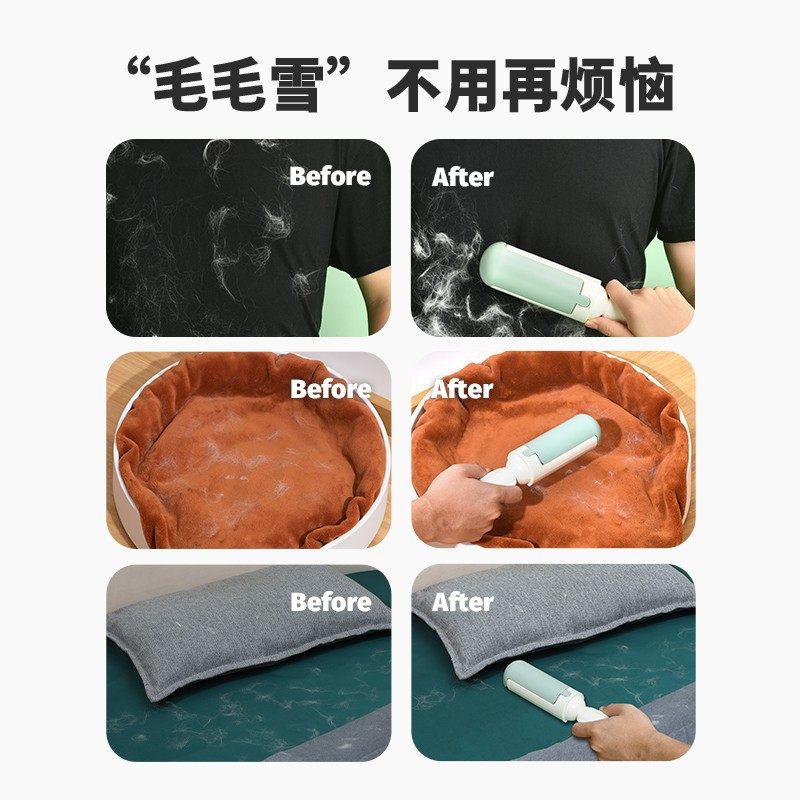 “毛毛雪”不用再烦恼

Before

After

Before

After

Before

After