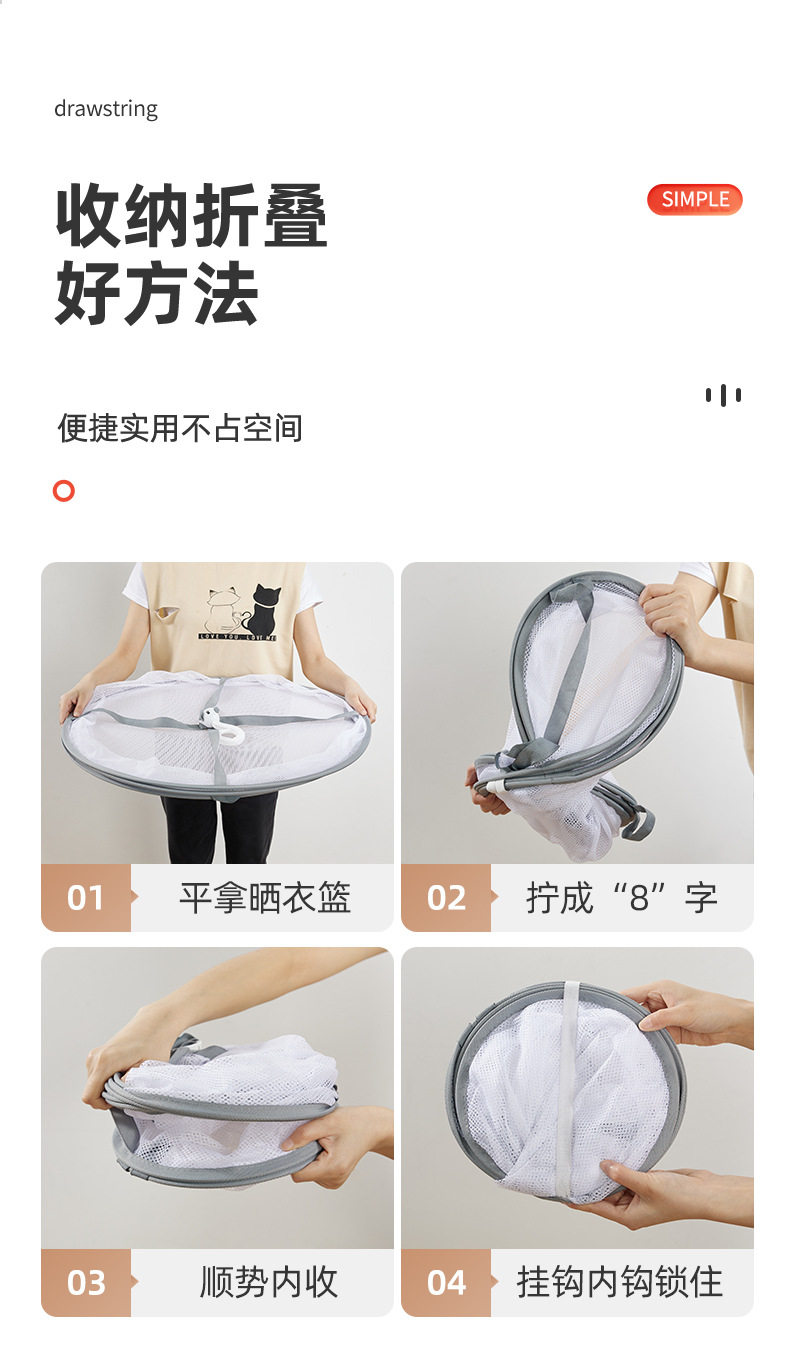 drawstring

收纳折叠
好方法

SIMPLE

便捷实用不占空间

LOVE YOU LOVE ME

01 平拿晒衣篮

02 拧成“8”字

03 顺势内收

04 挂钩内钩锁住